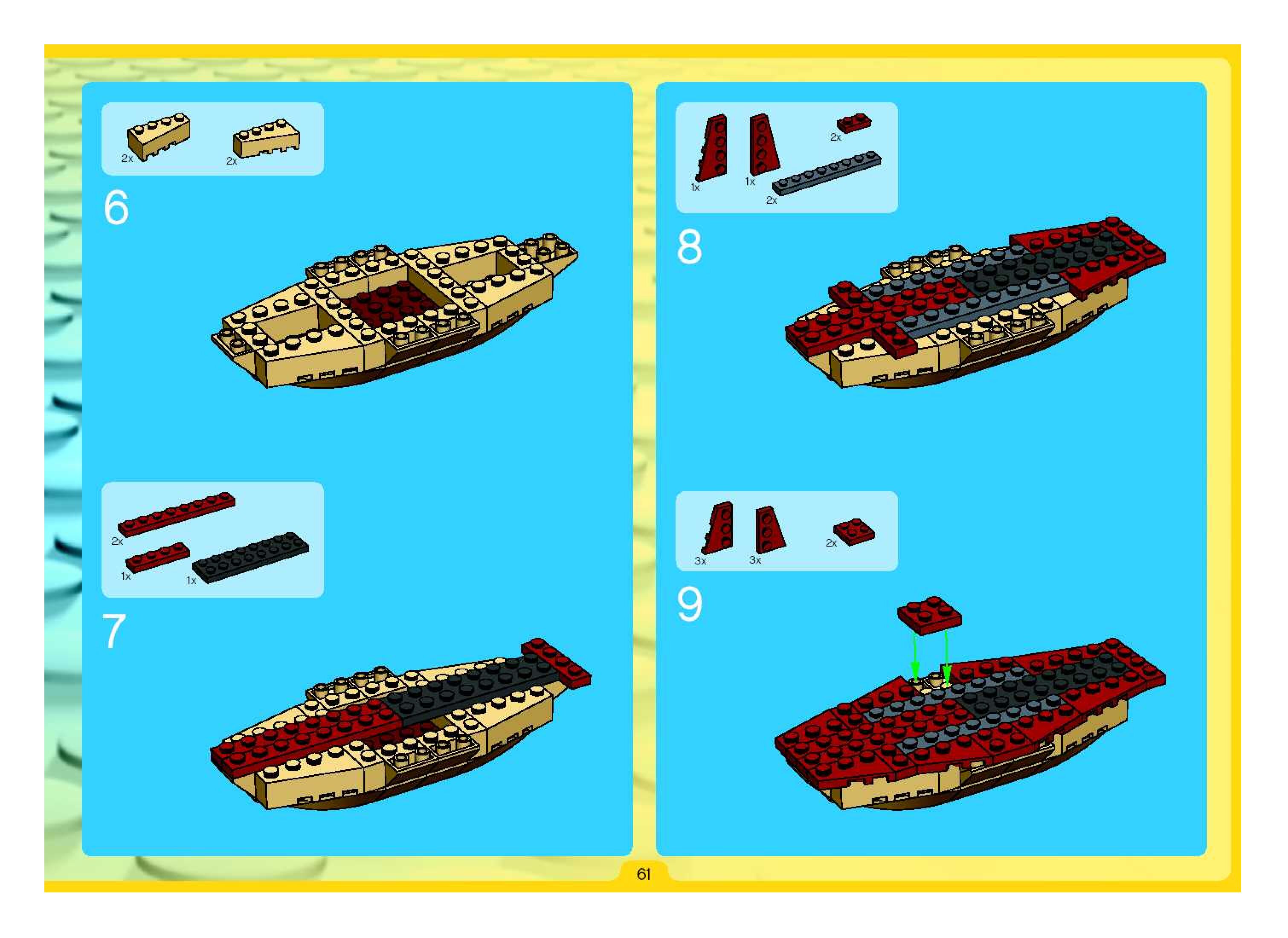 2x 2x

6

2x

1x 1x

7

1x 1x 2x

2x

8

3x 3x 2x

9

61