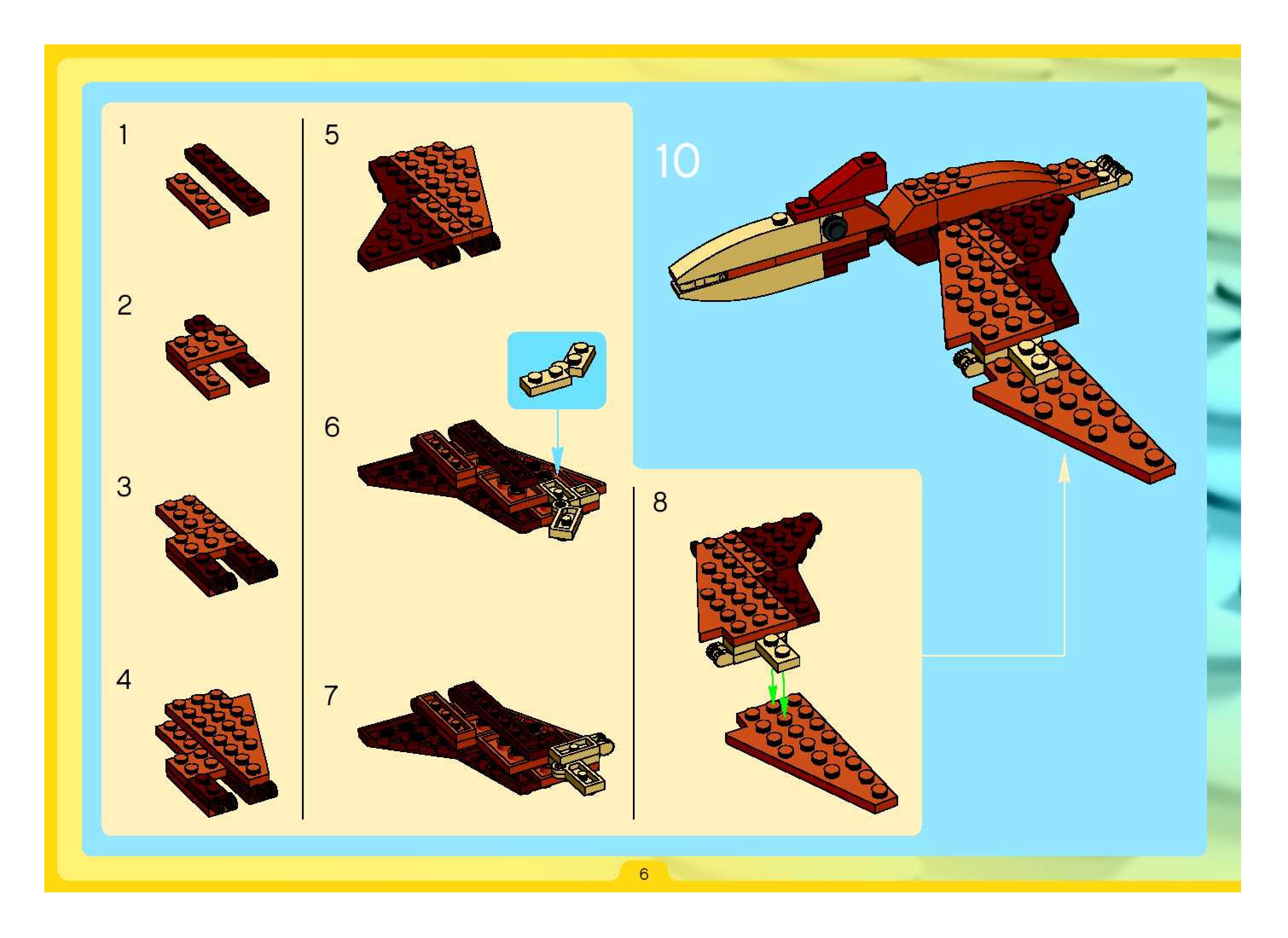 1

2

3

4

5

6

7

8

10

6