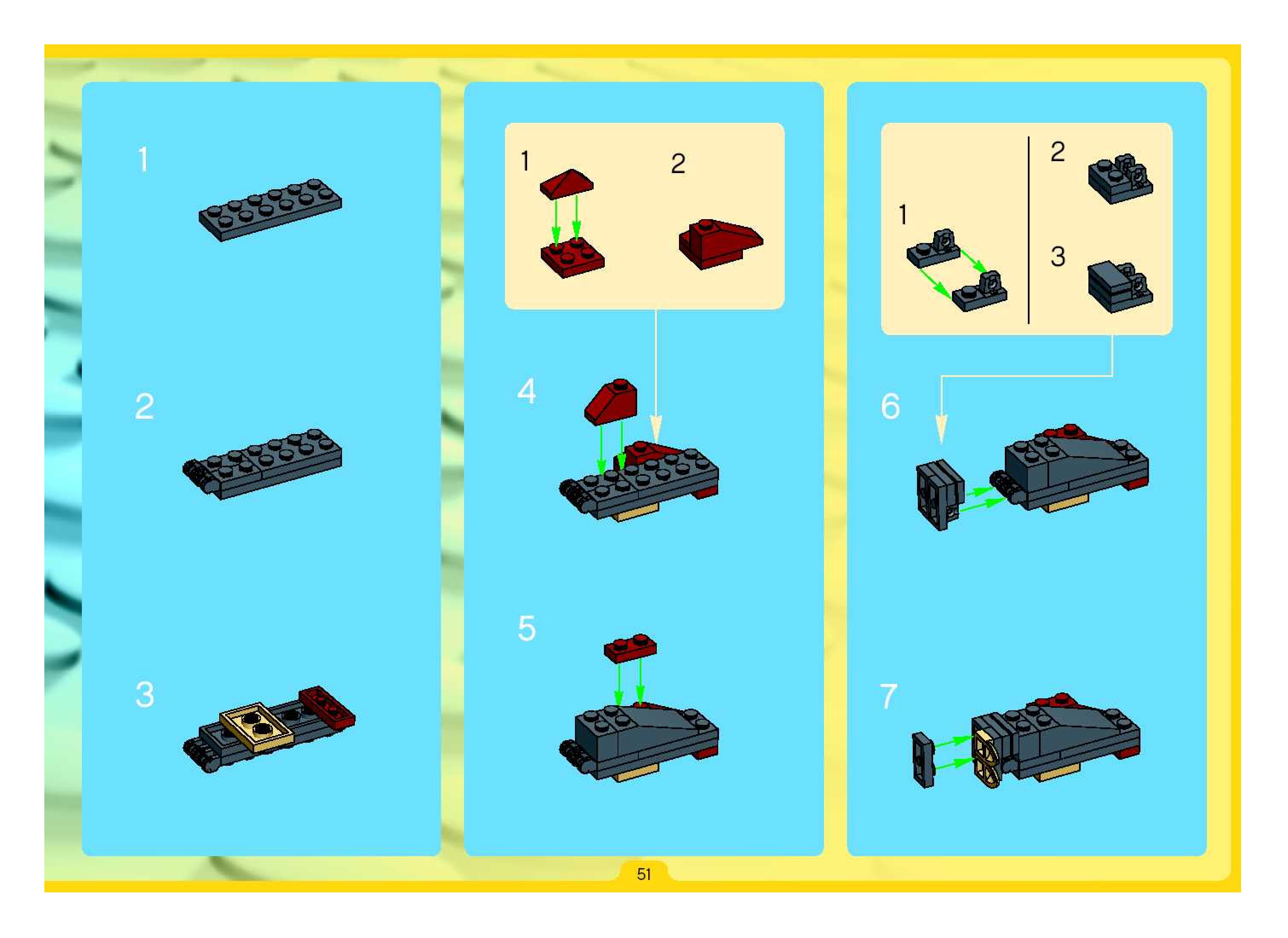 1

2

3

1

2

4

5

1

2

3

6

7

51