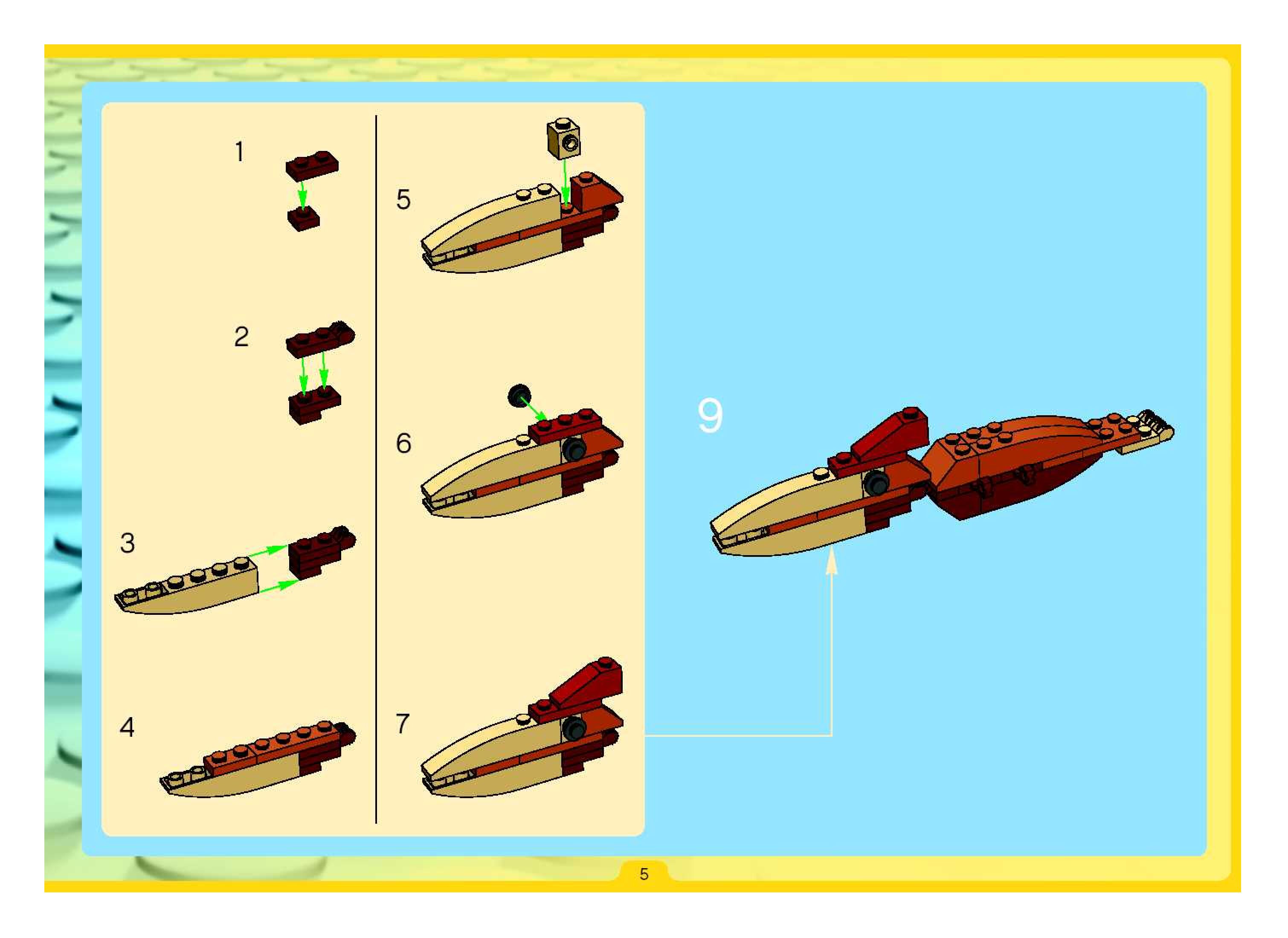 1

2

3

4

5

6

7

9

5