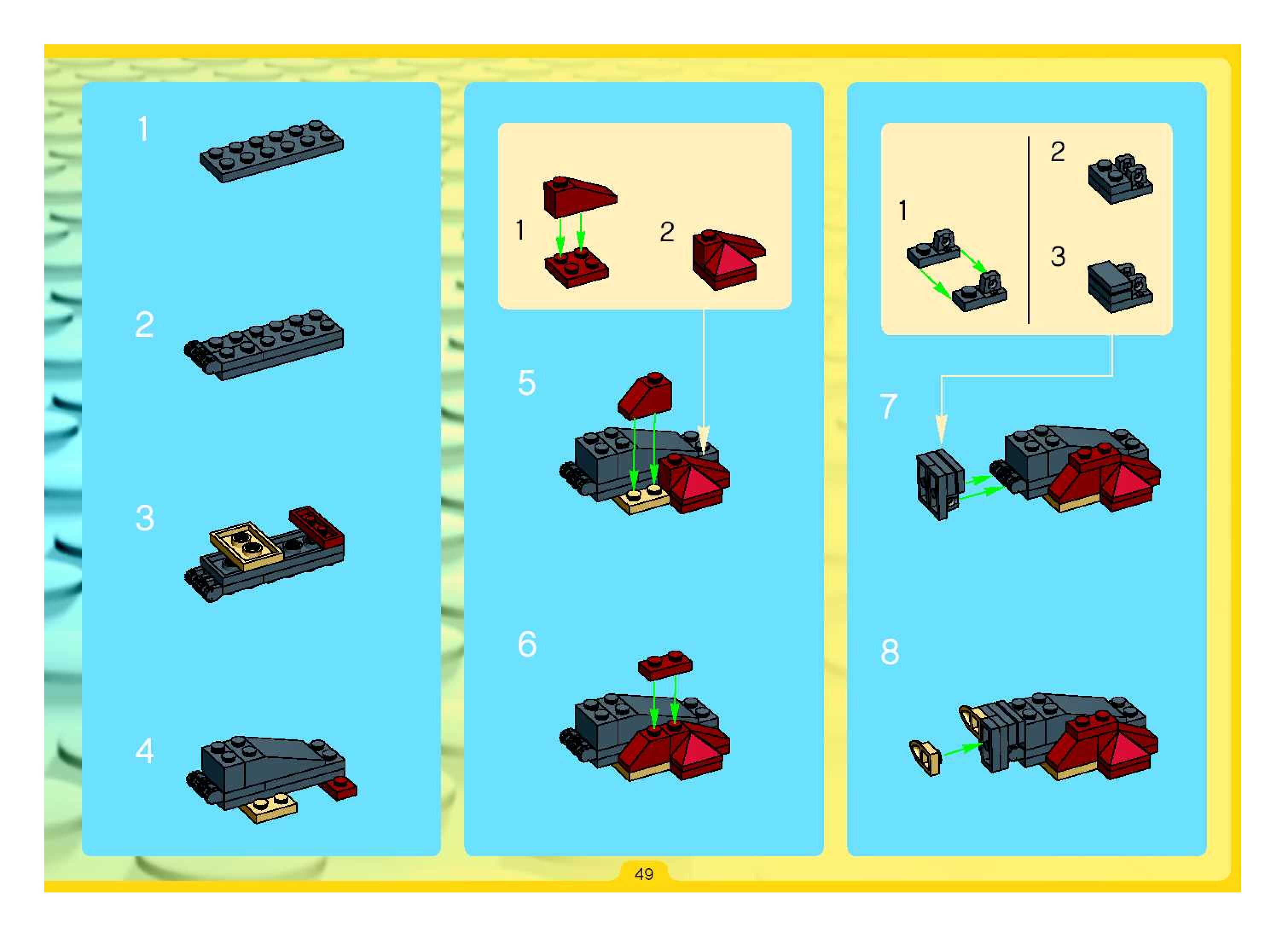 1

2

3

4

1

2

5

6

1

2

3

7

8

49