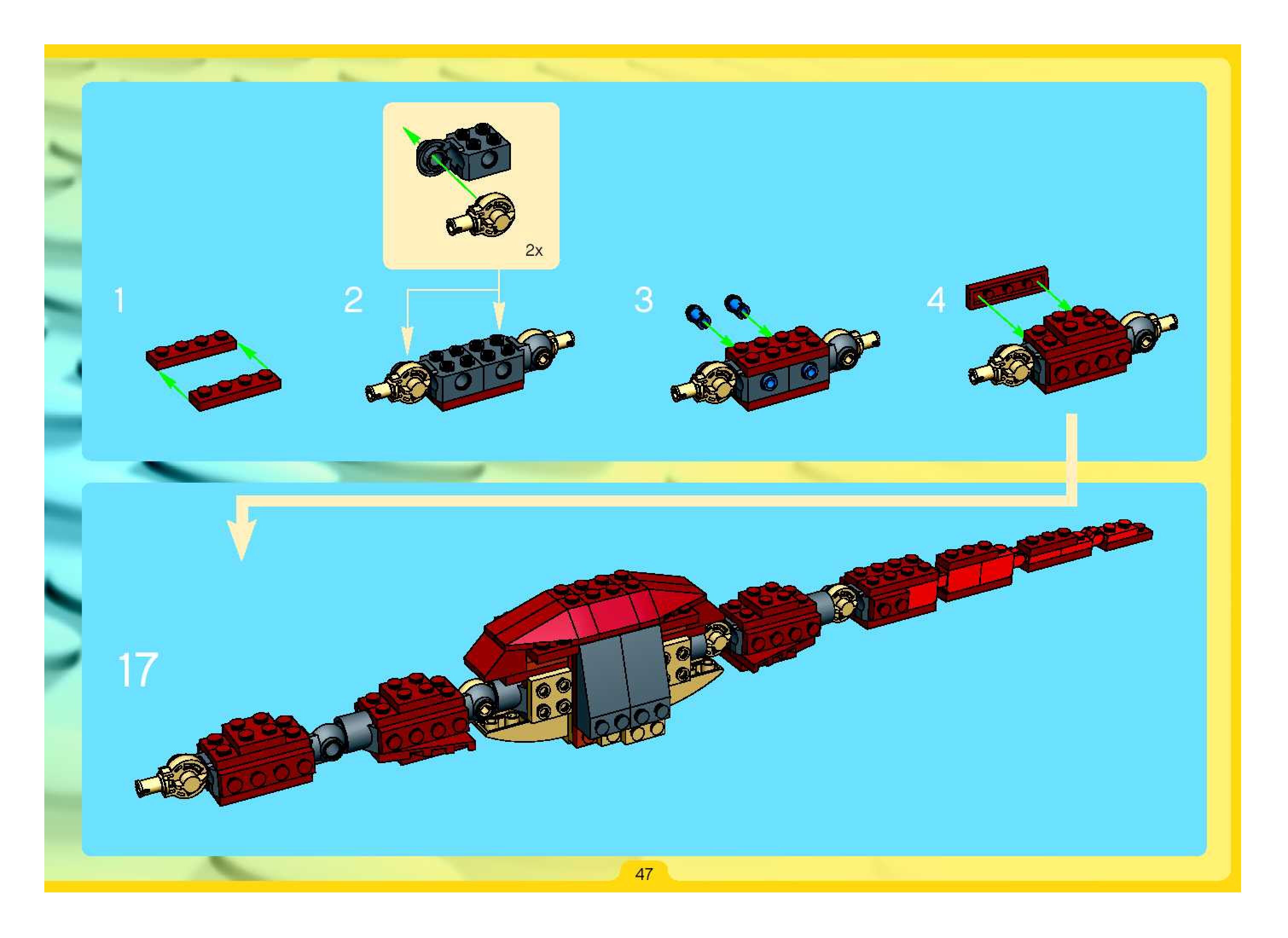 2x

1

2

3

4

17

47