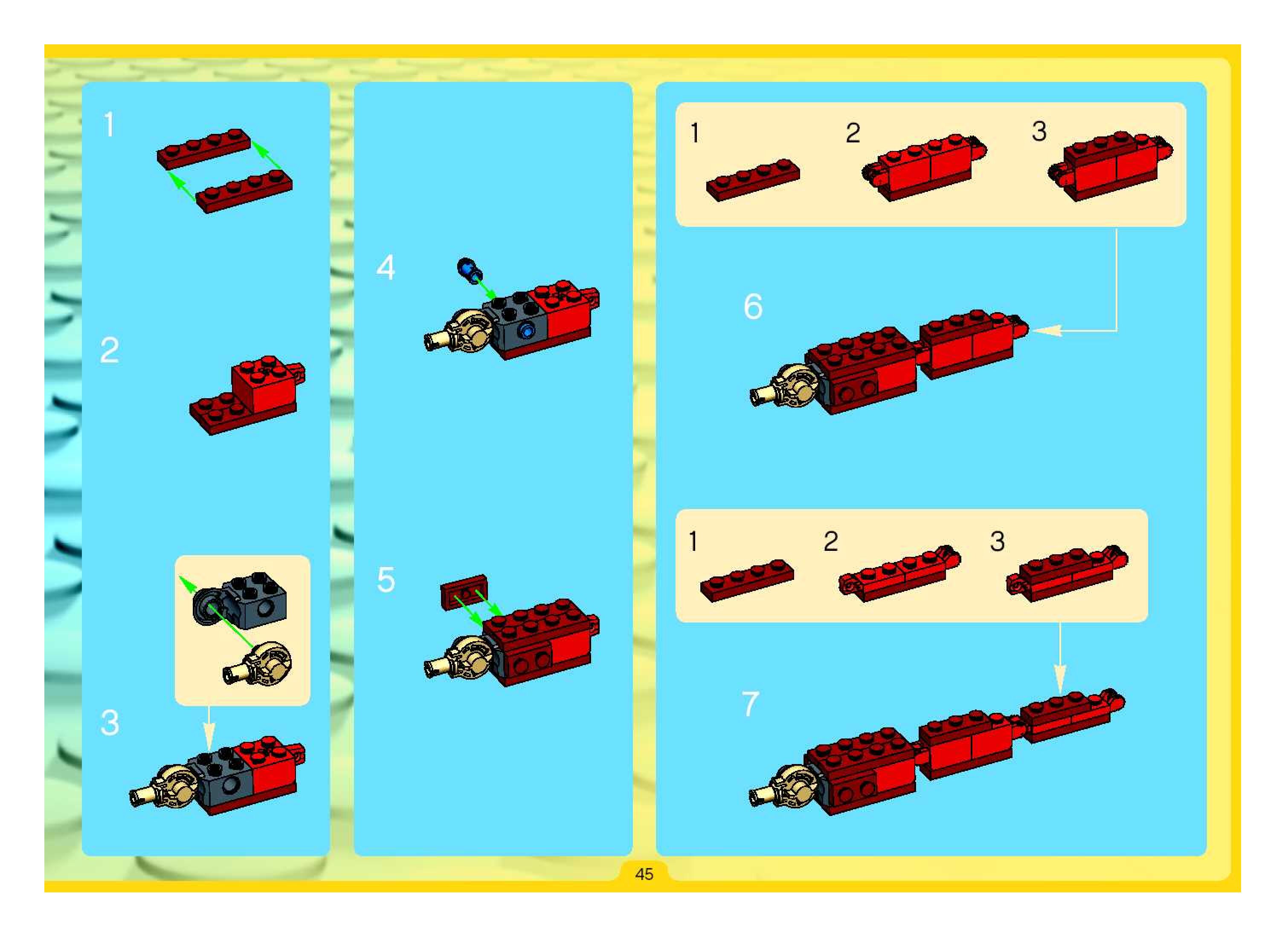 1

2

3

4

5

1 2 3

6

1 2 3

7

45