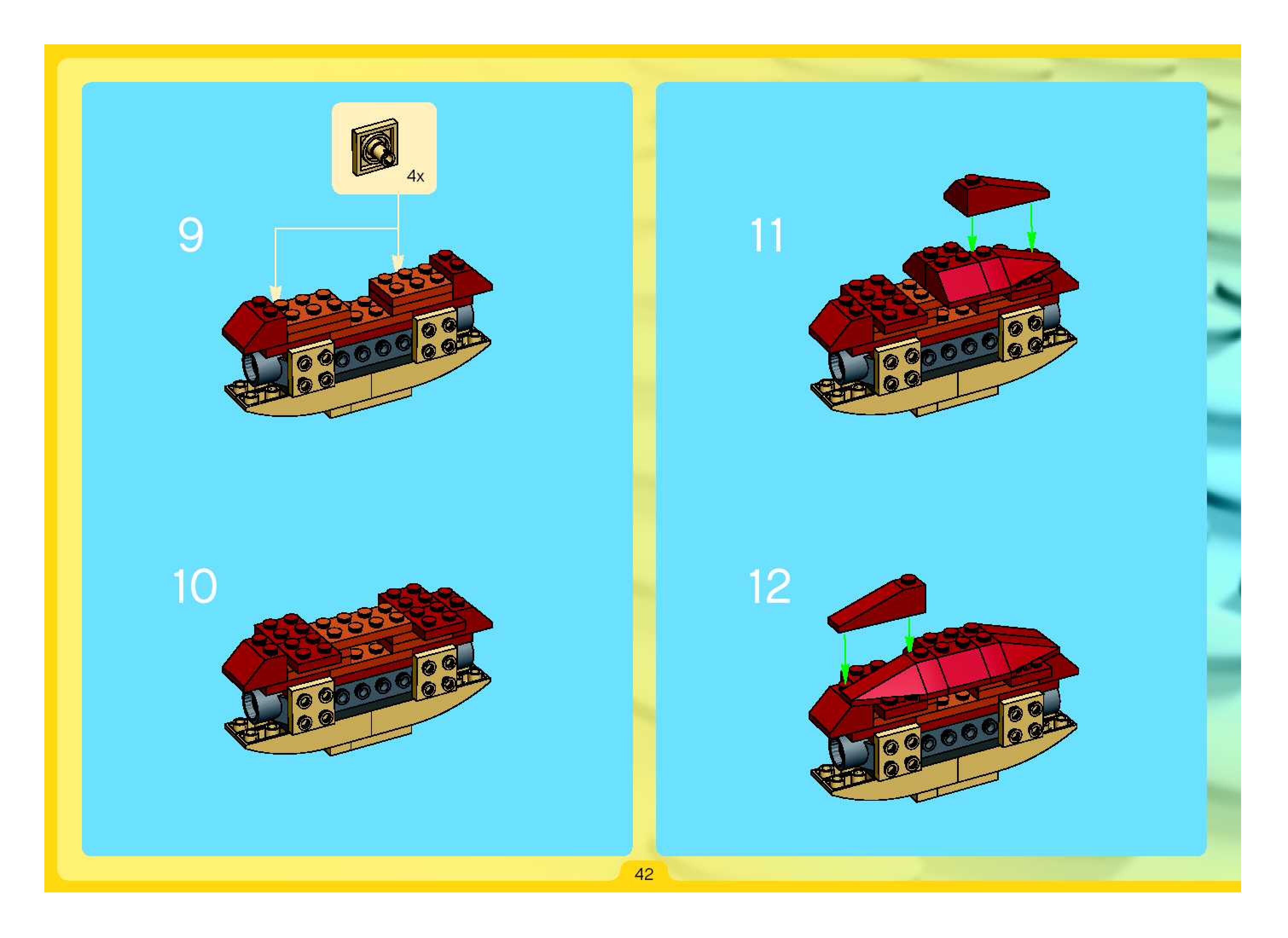 4x

9

10

11

12

42