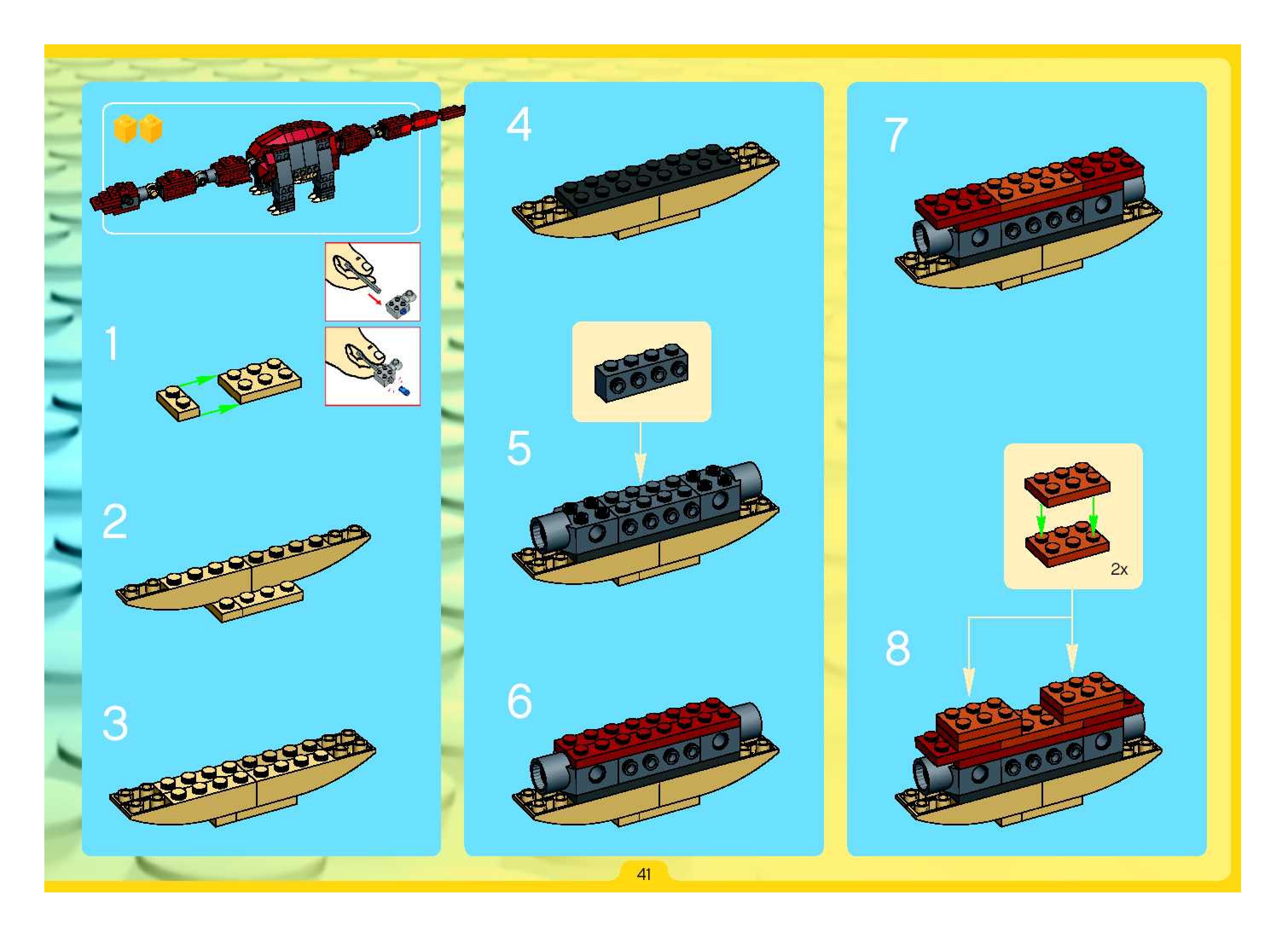 1

2

3

4

5

6

7

2x

8

41