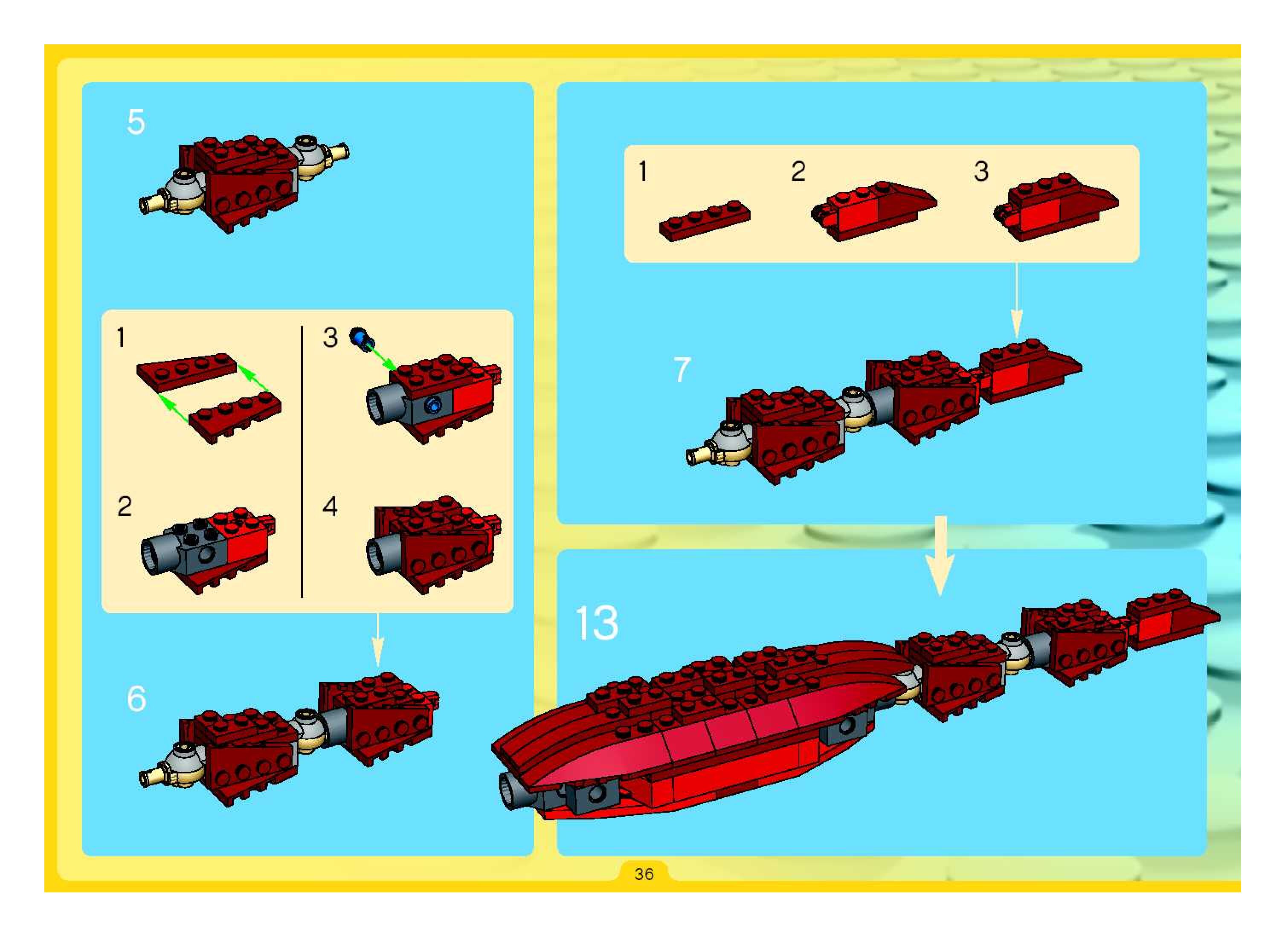 5

1

2

3

4

6

1

2

3

7

13

36