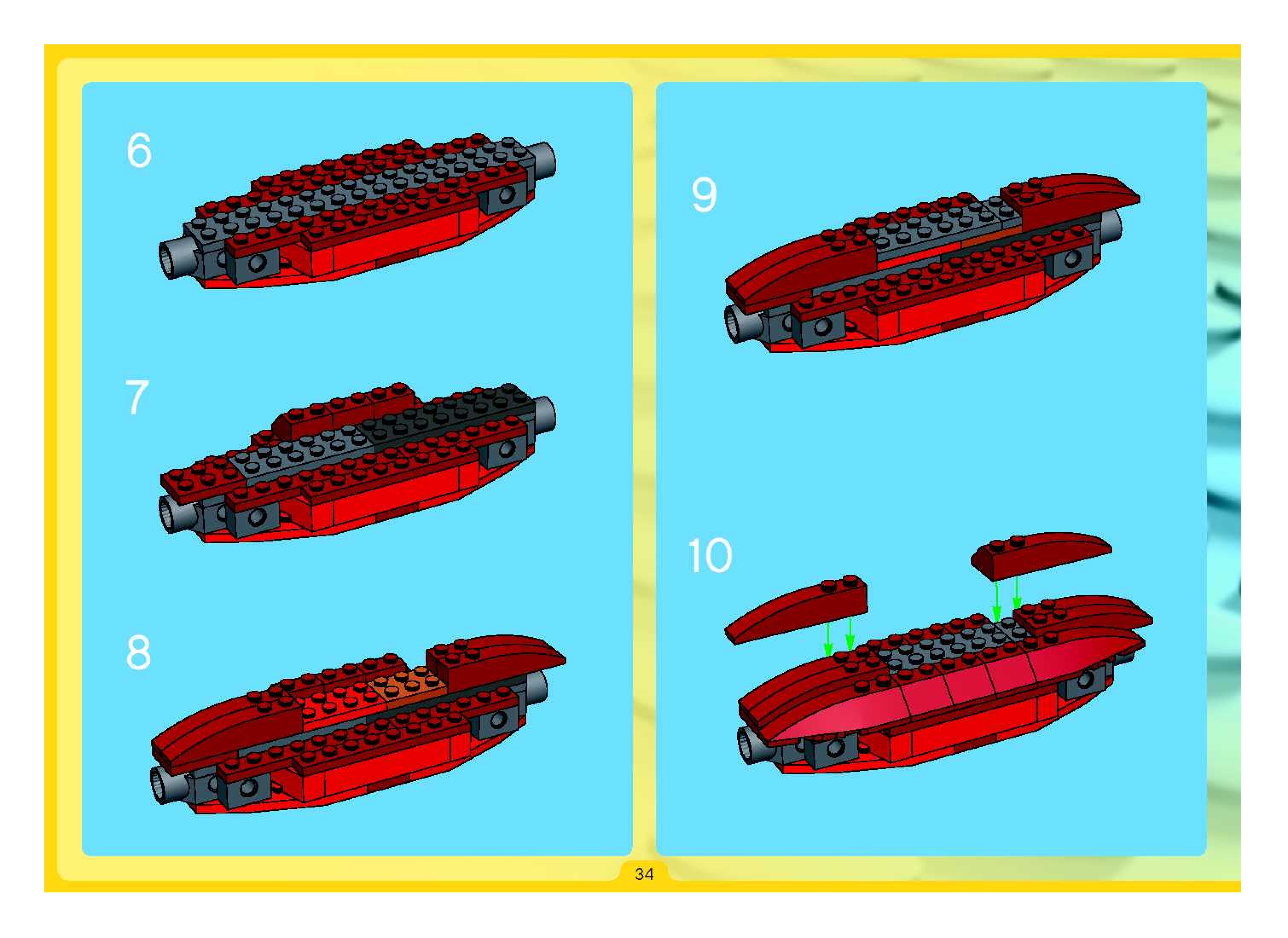 6

7

8

9

10

34