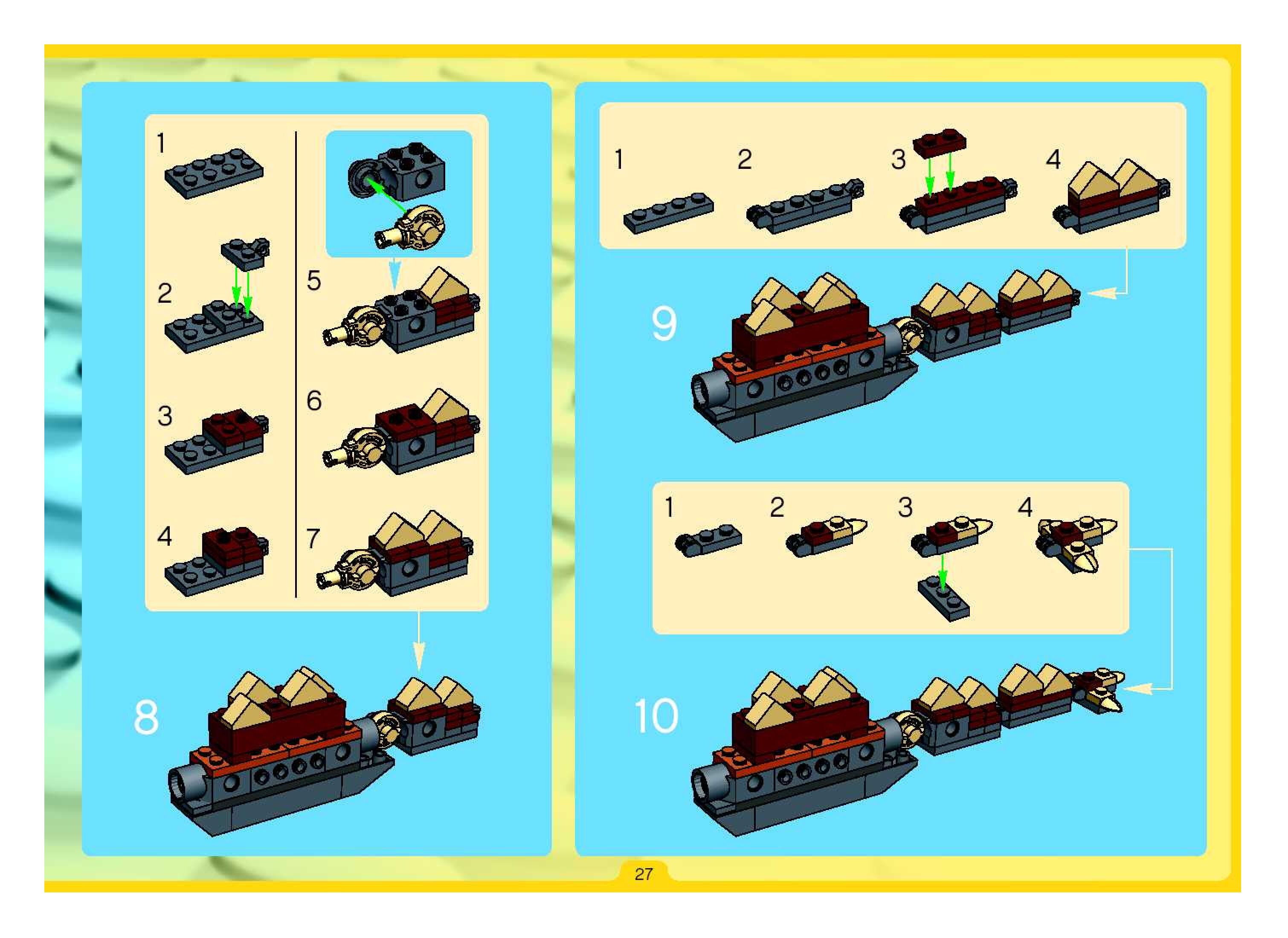 1

2

3

4

5

6

7

8

1 2 3 4

9

1 2 3 4

10

27