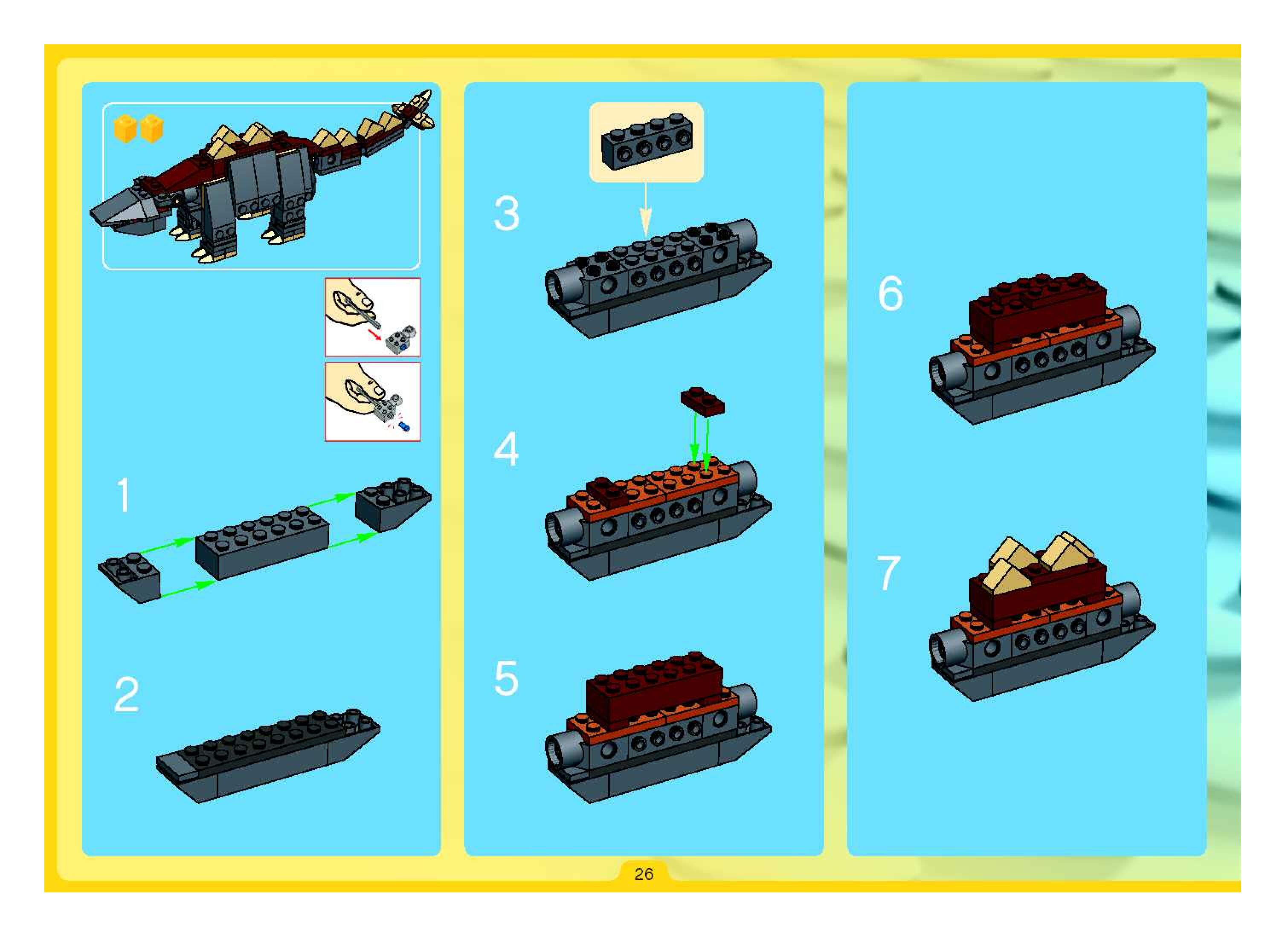 1

2

3

4

5

6

7

26