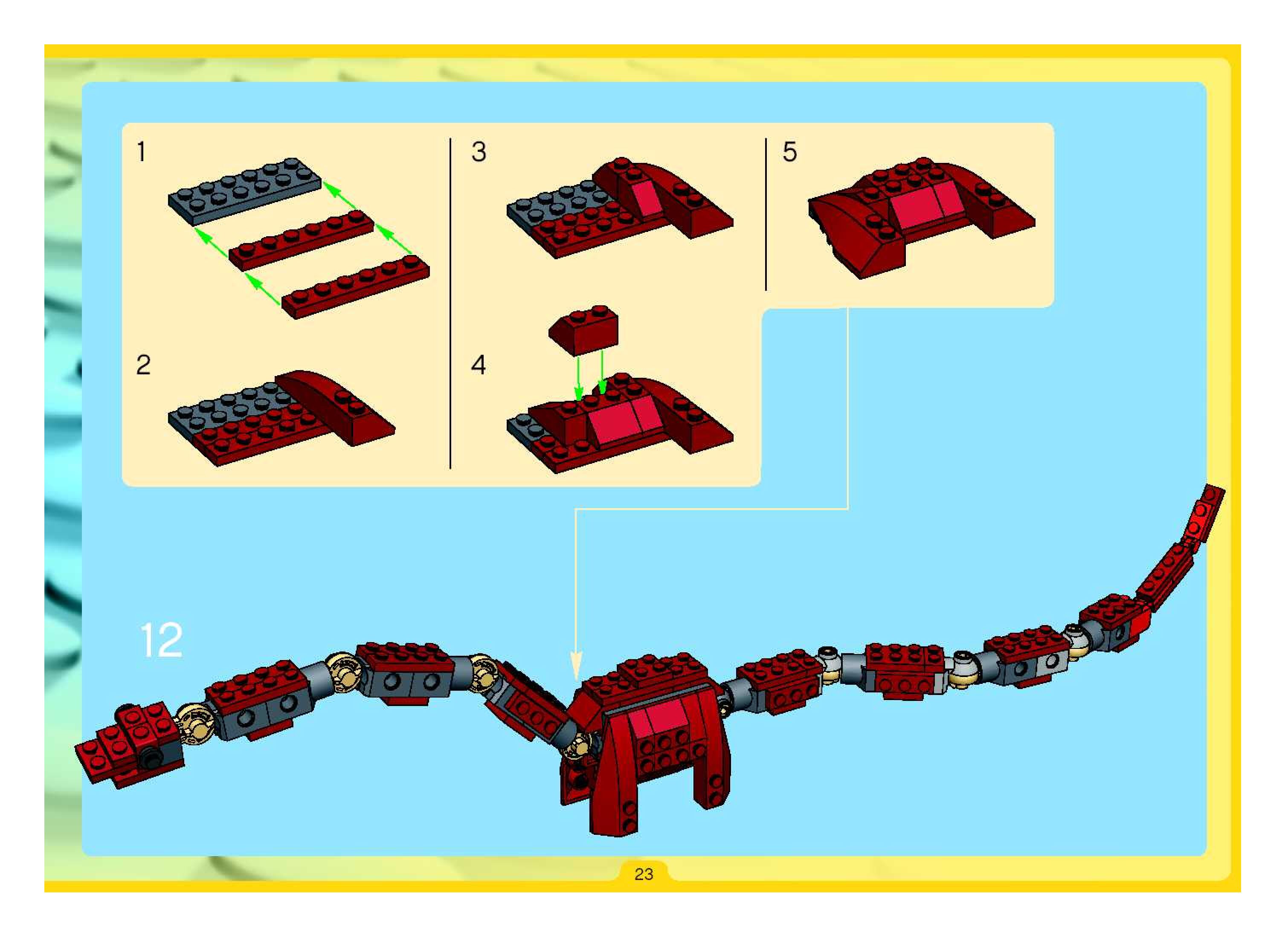 1

2

3

4

5

12

23