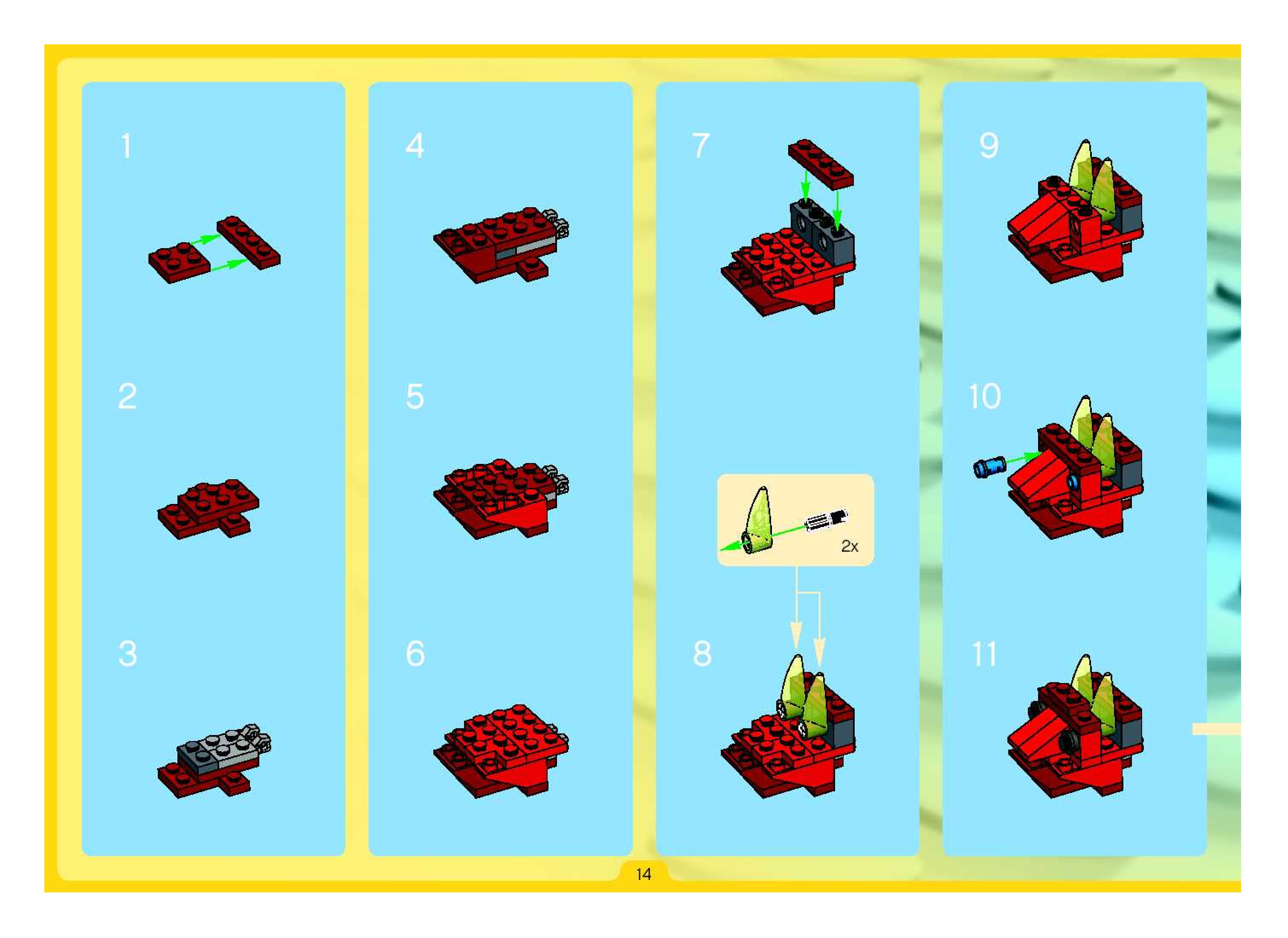 1

2

3

4

5

6

7

2x

8

9

10

11

14