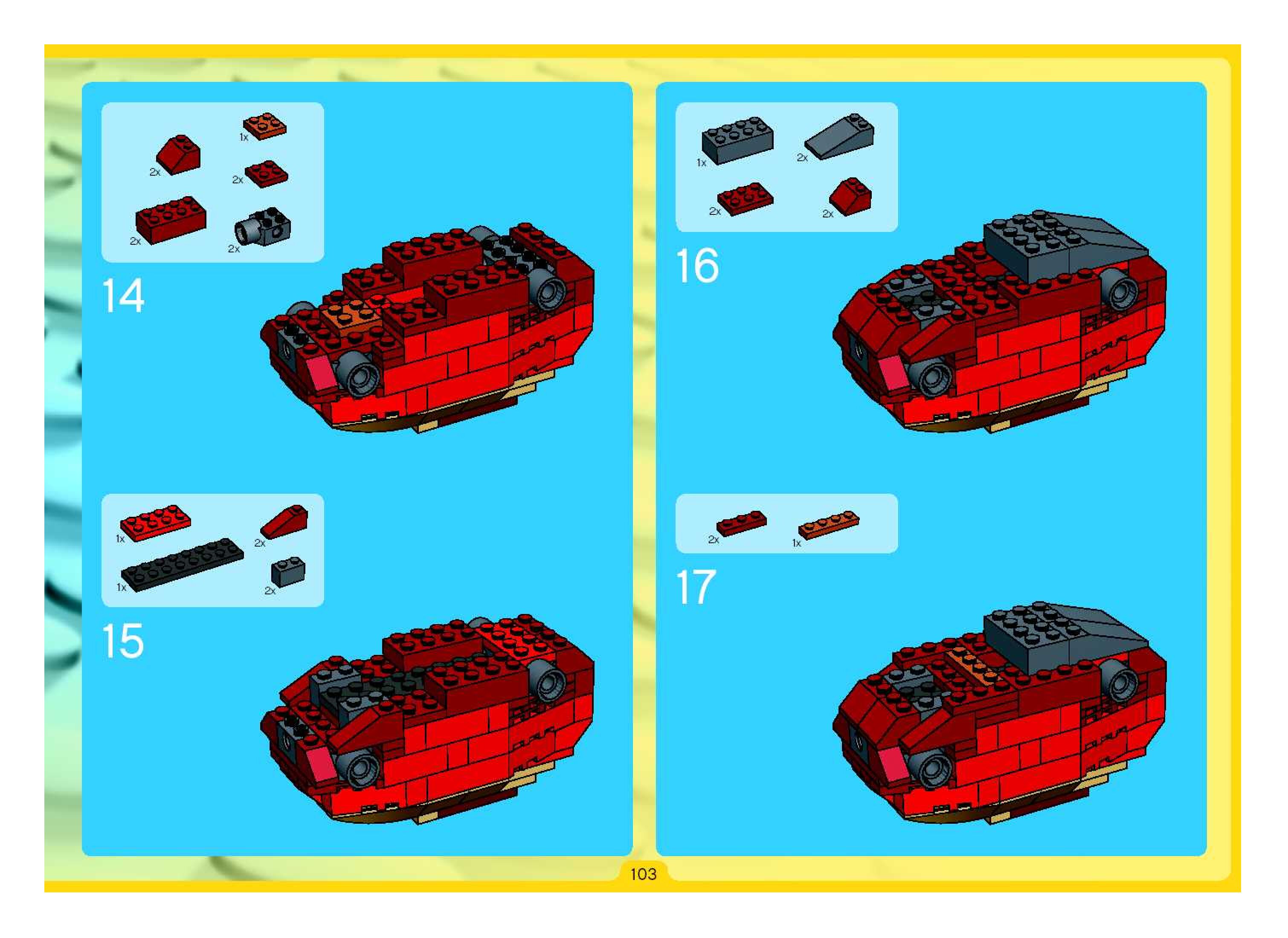 1x
2x
2x
2x
2x
14

1x
2x
1x
2x
15

1x
2x
2x
2x
16

2x
1x
17

103