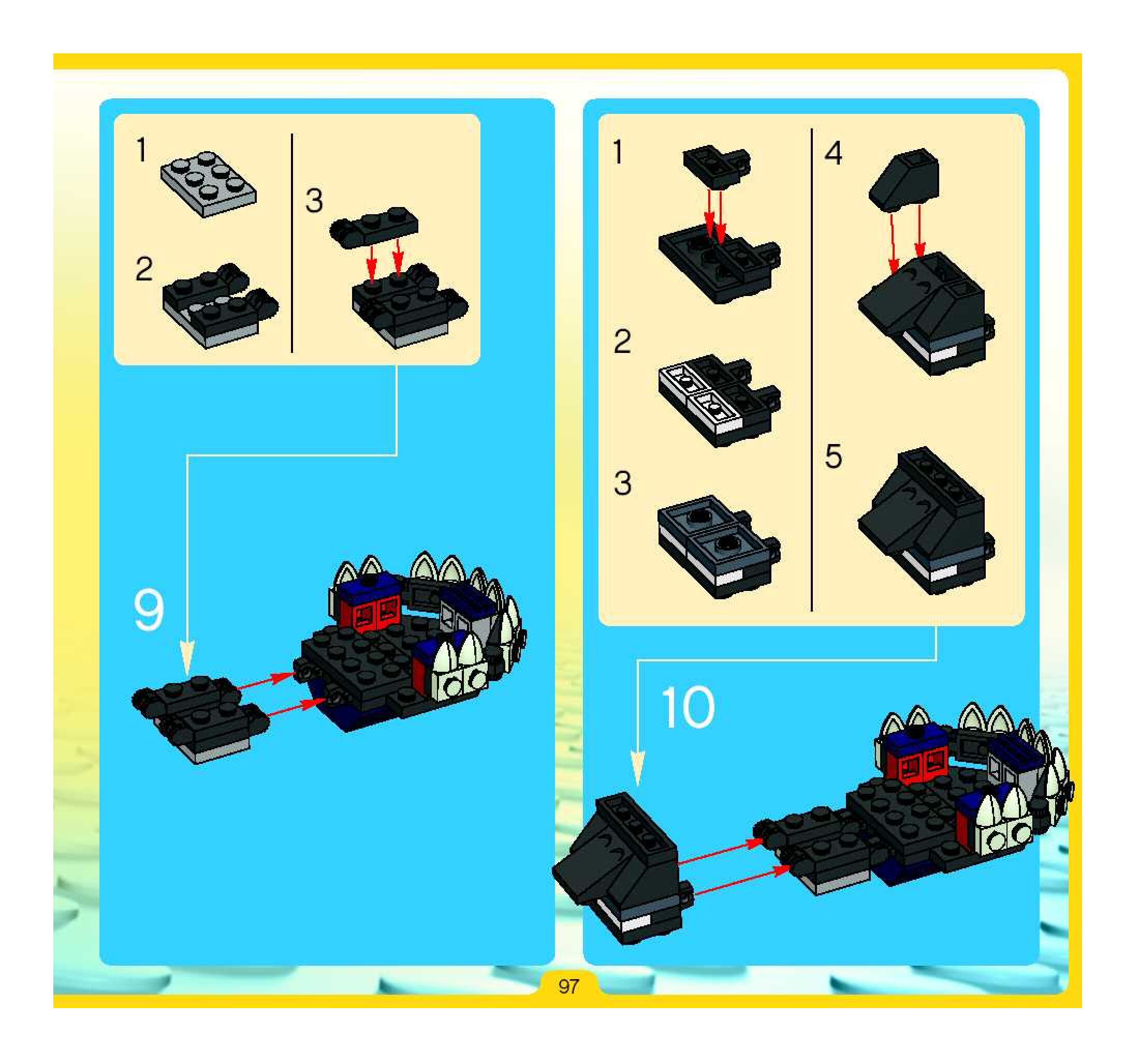 1

2

3

9

1

2

3

4

5

10

97