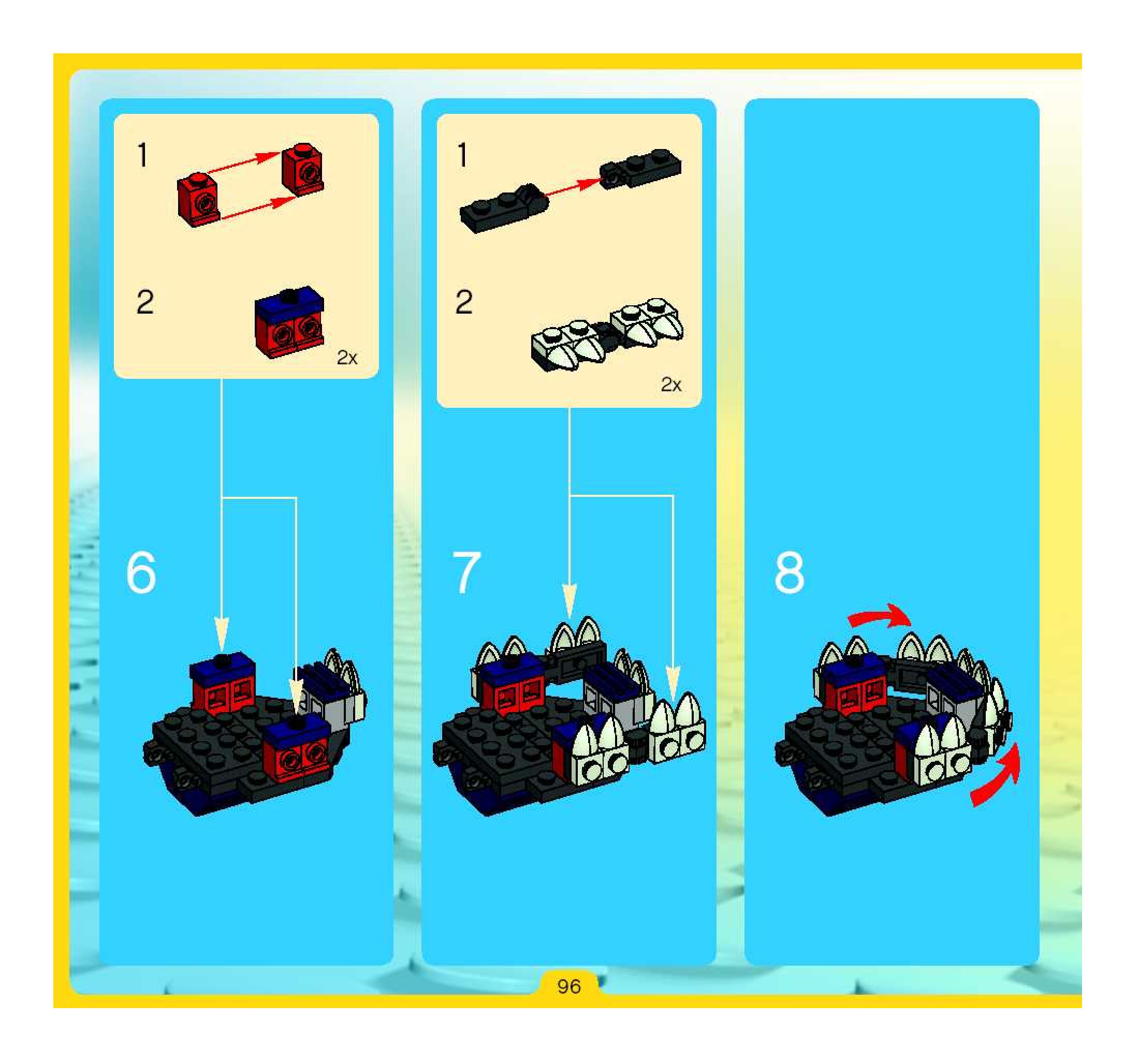 1

2

2x

6

1

2

2x

7

8

96