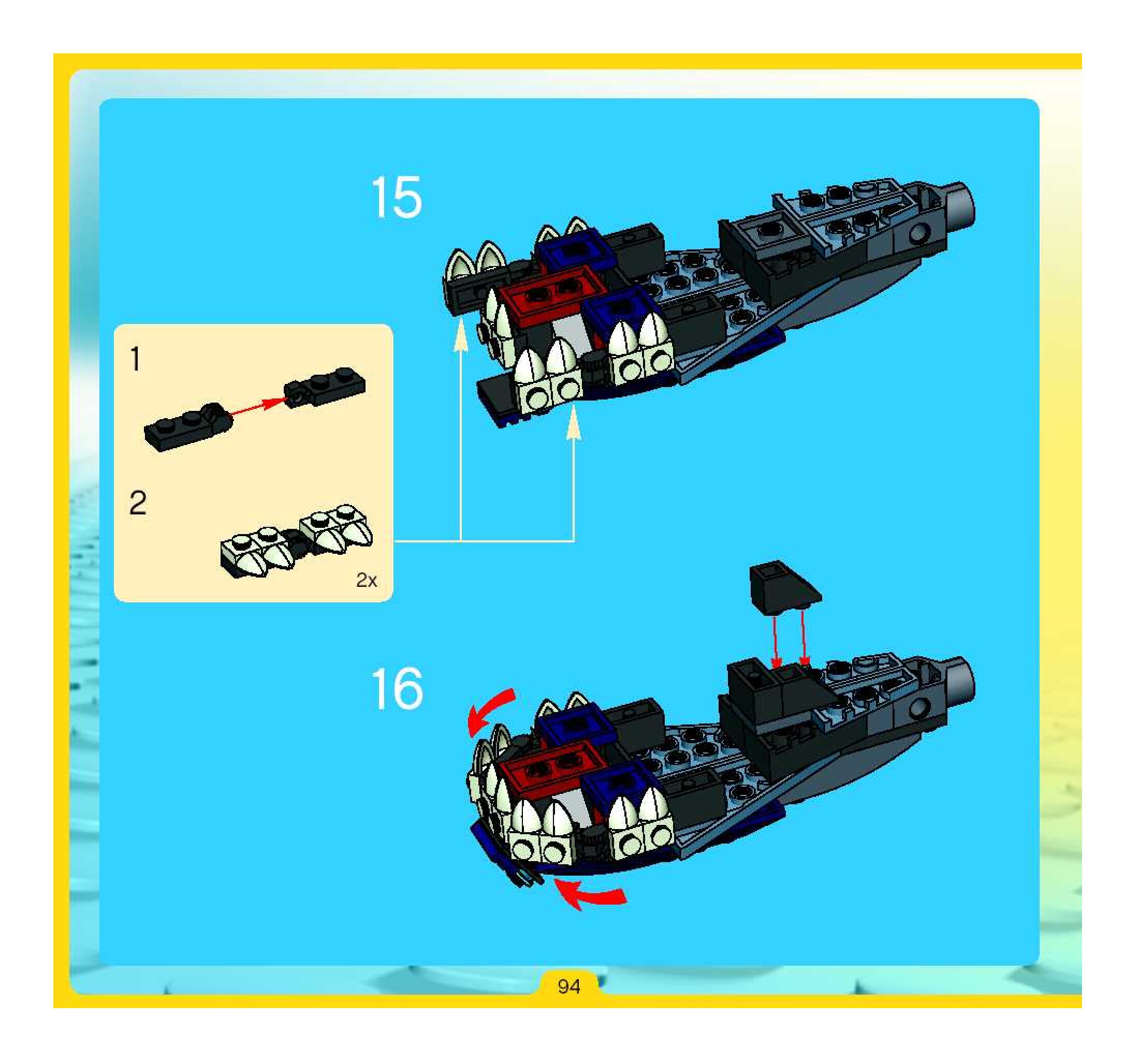 15

1

2

2x

16

94