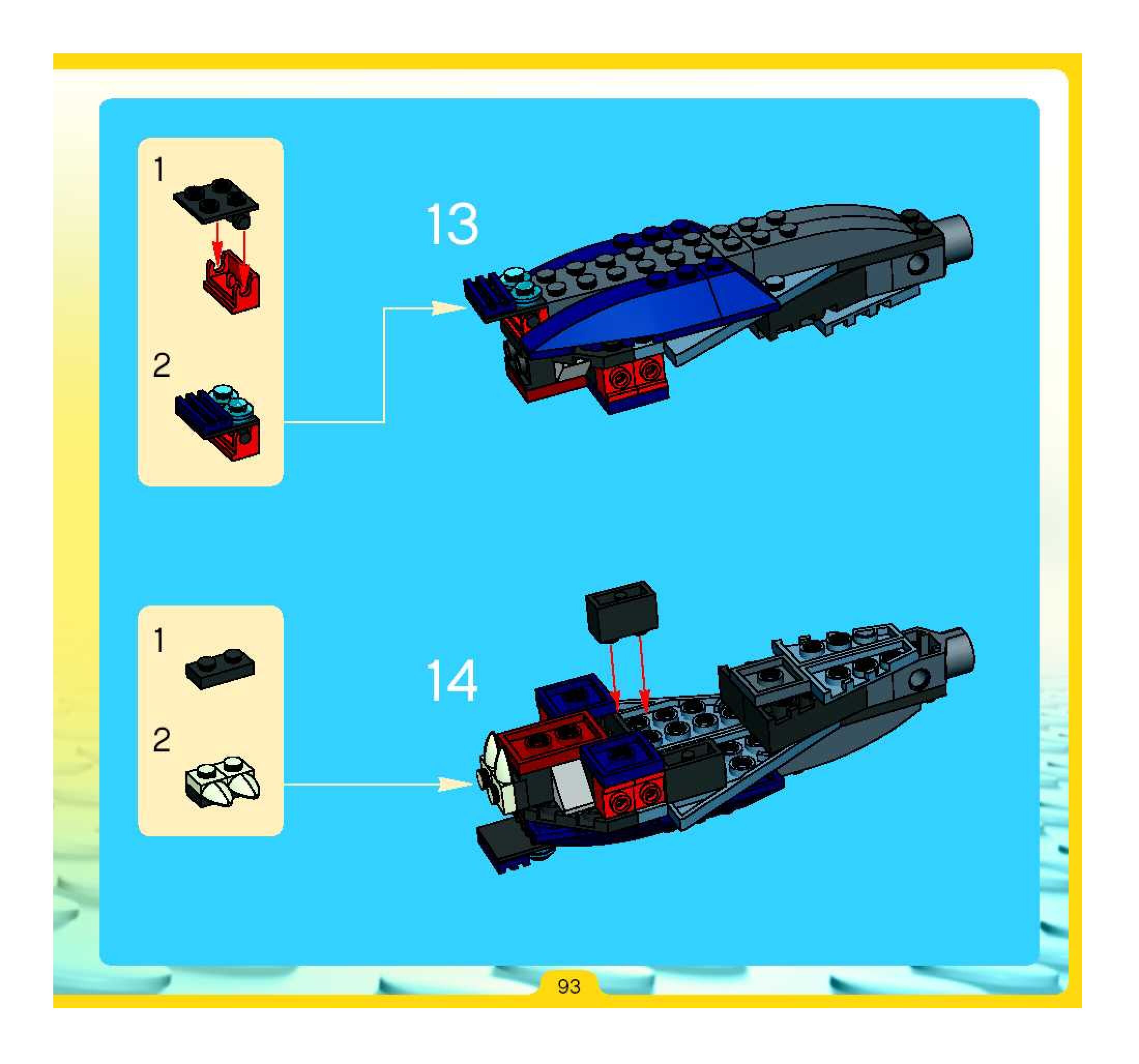 1

2

13

1

2

14

93