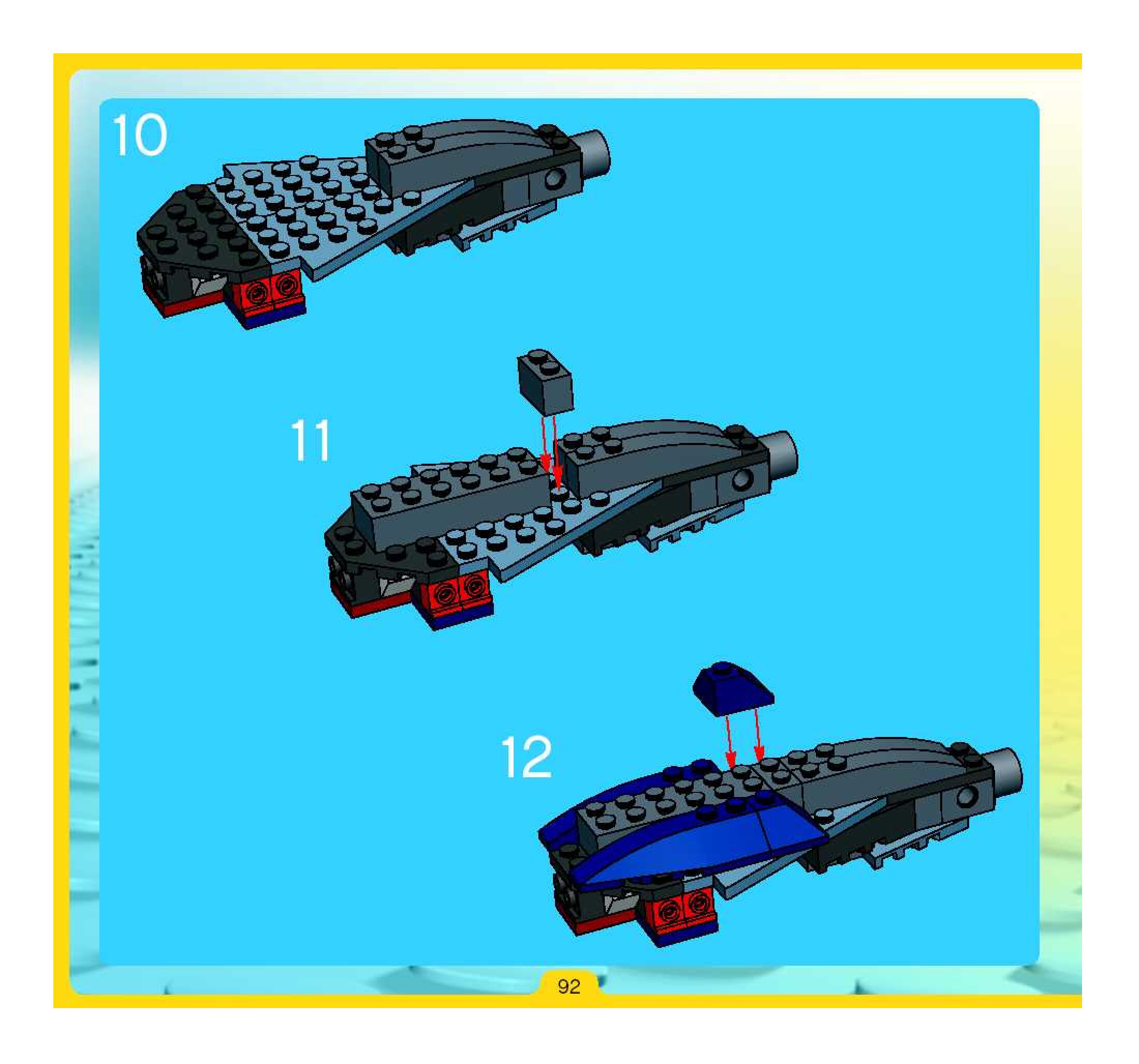 10

11

12

92