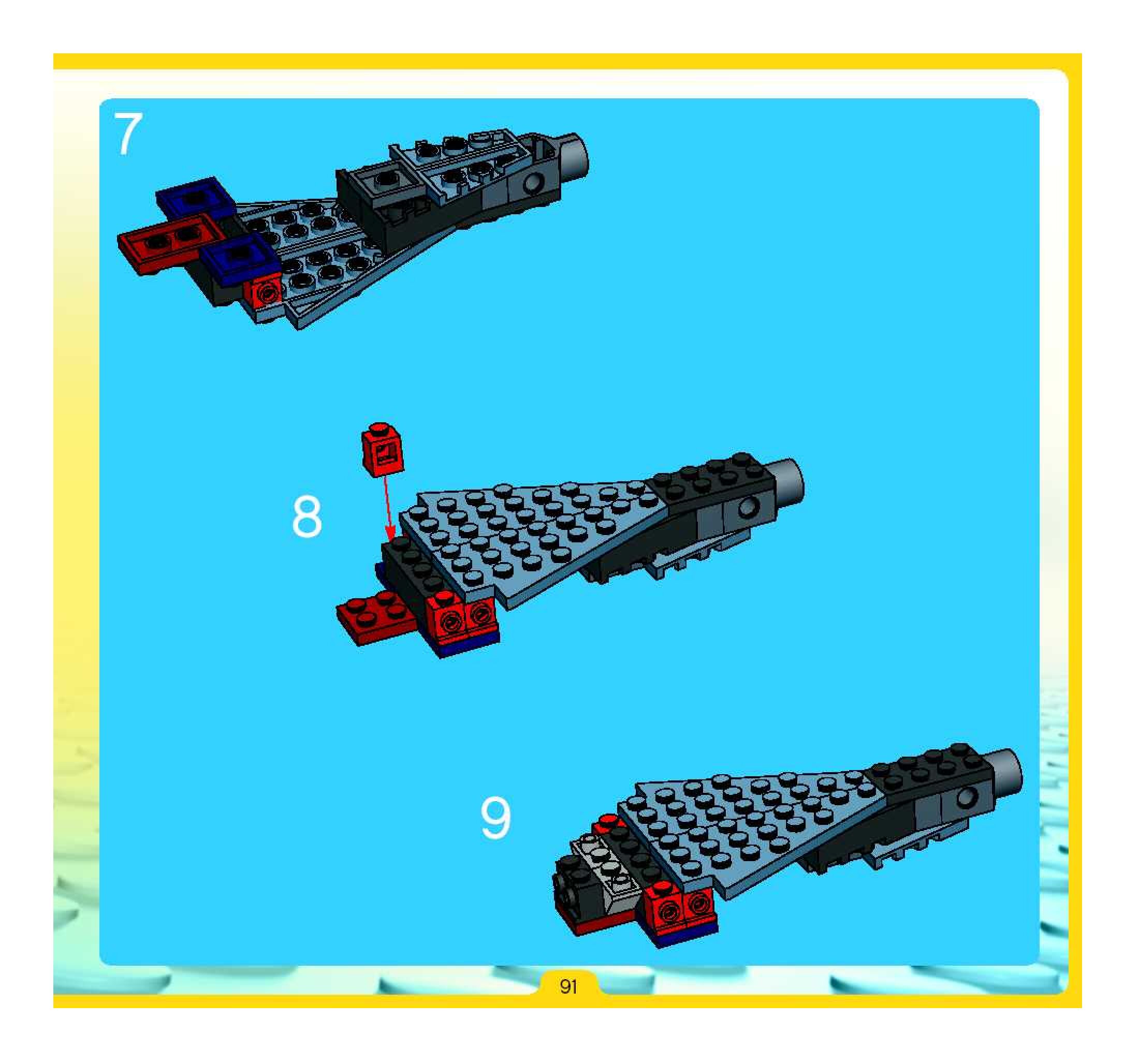 7

8

9

91