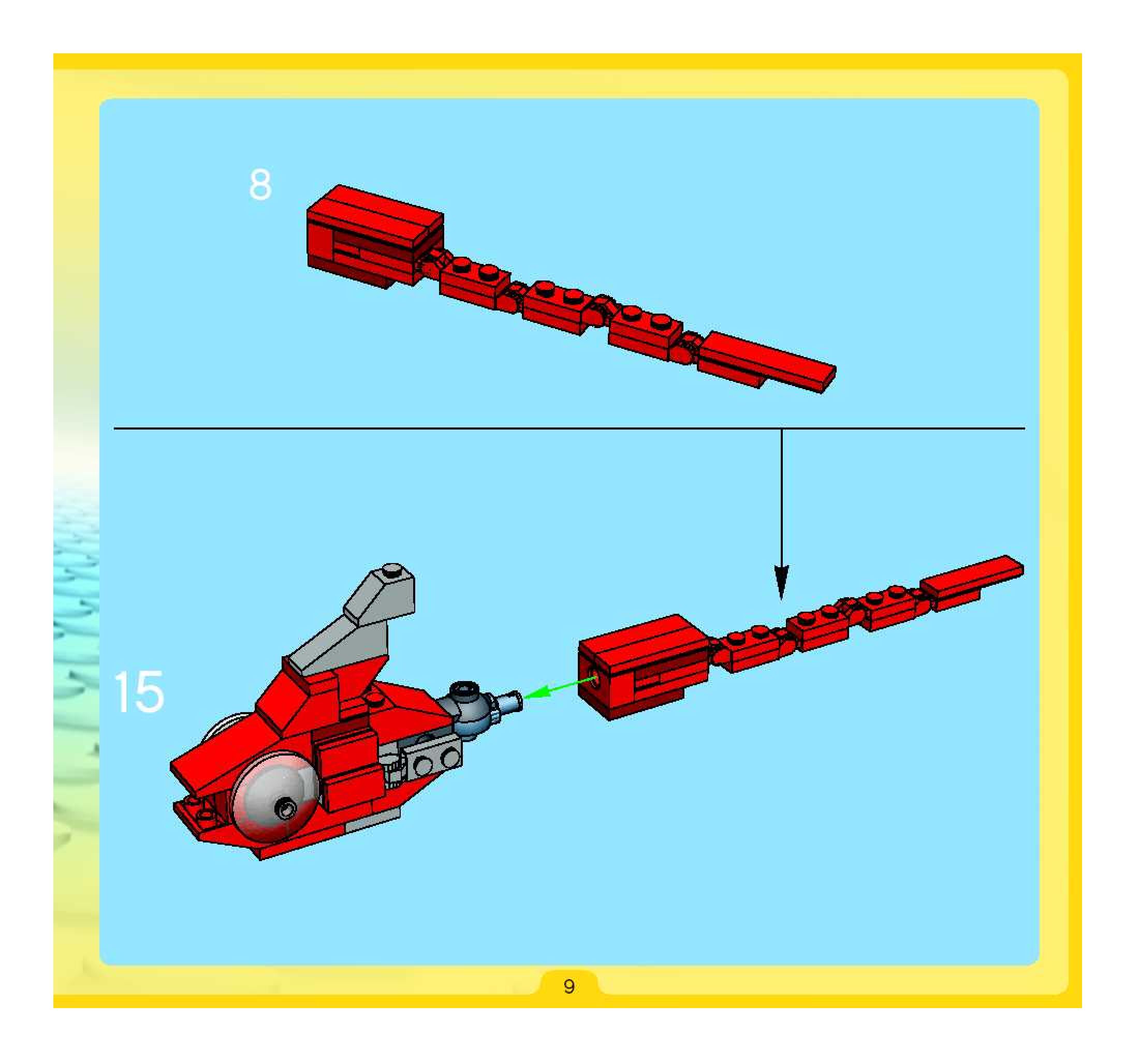 8

15

9