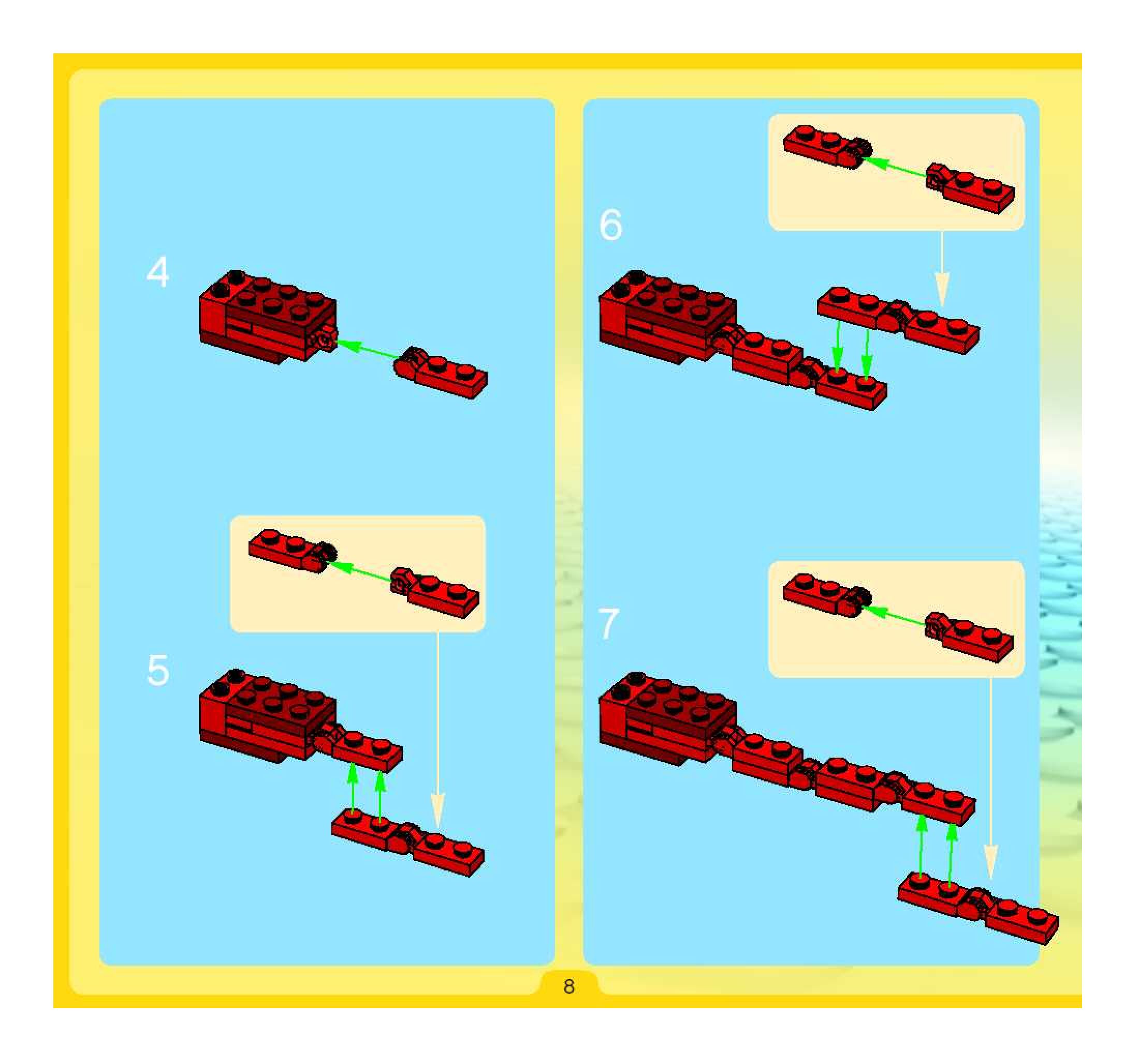 4

5

6

7

8