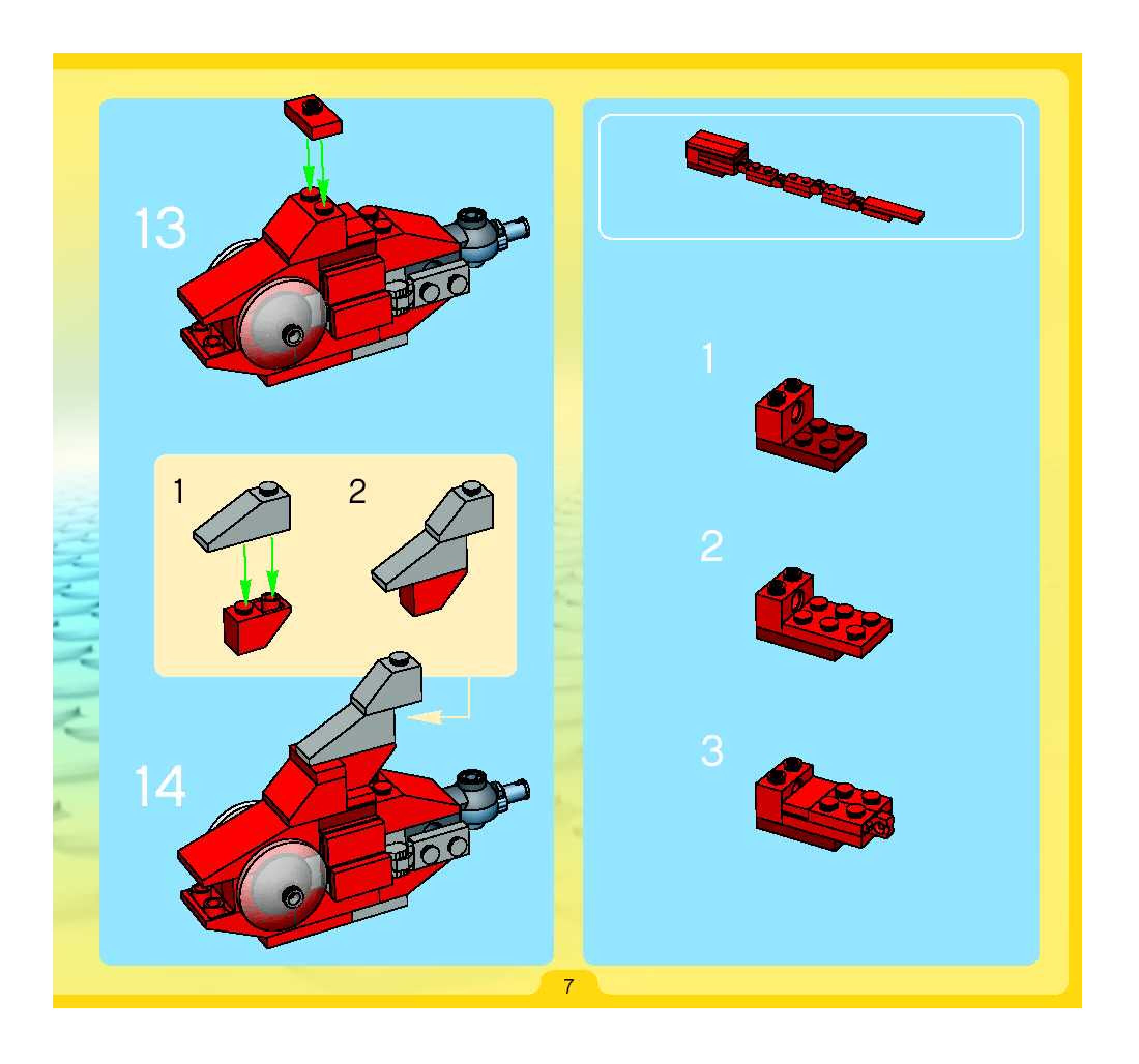 13

1

2

14

1

2

3

7