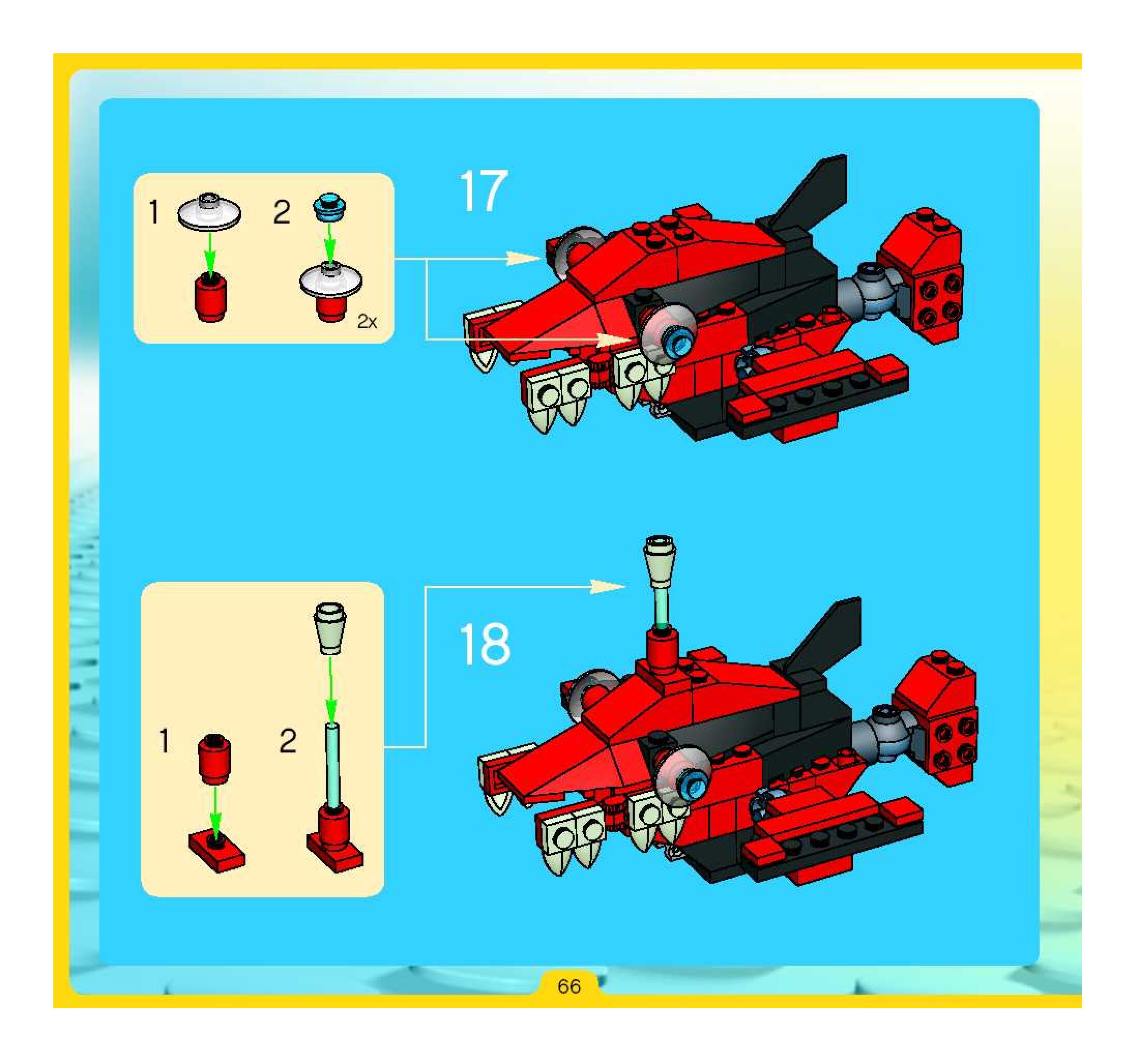 1

2

2x

17

1

2

18

66