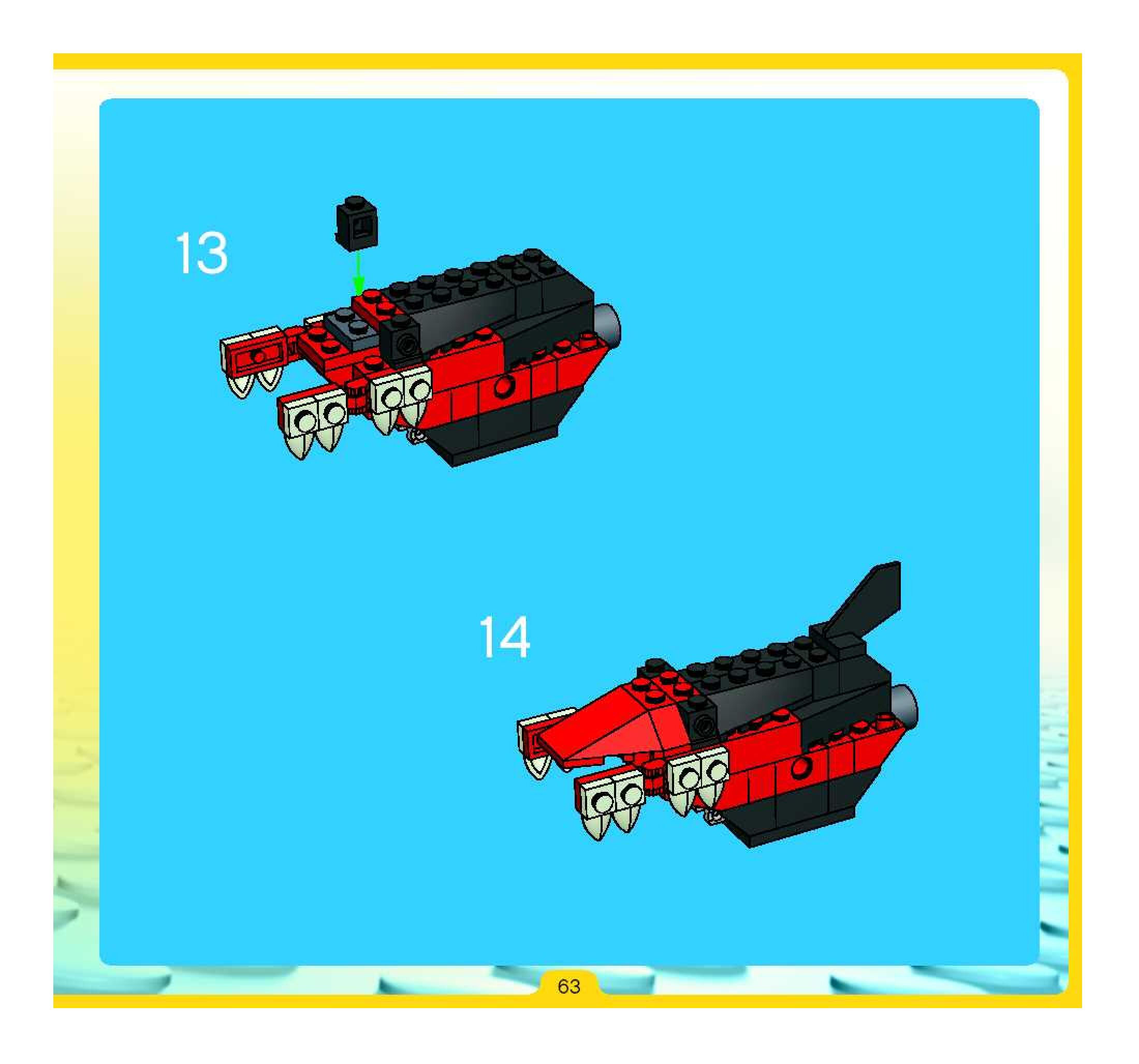 13

14

63