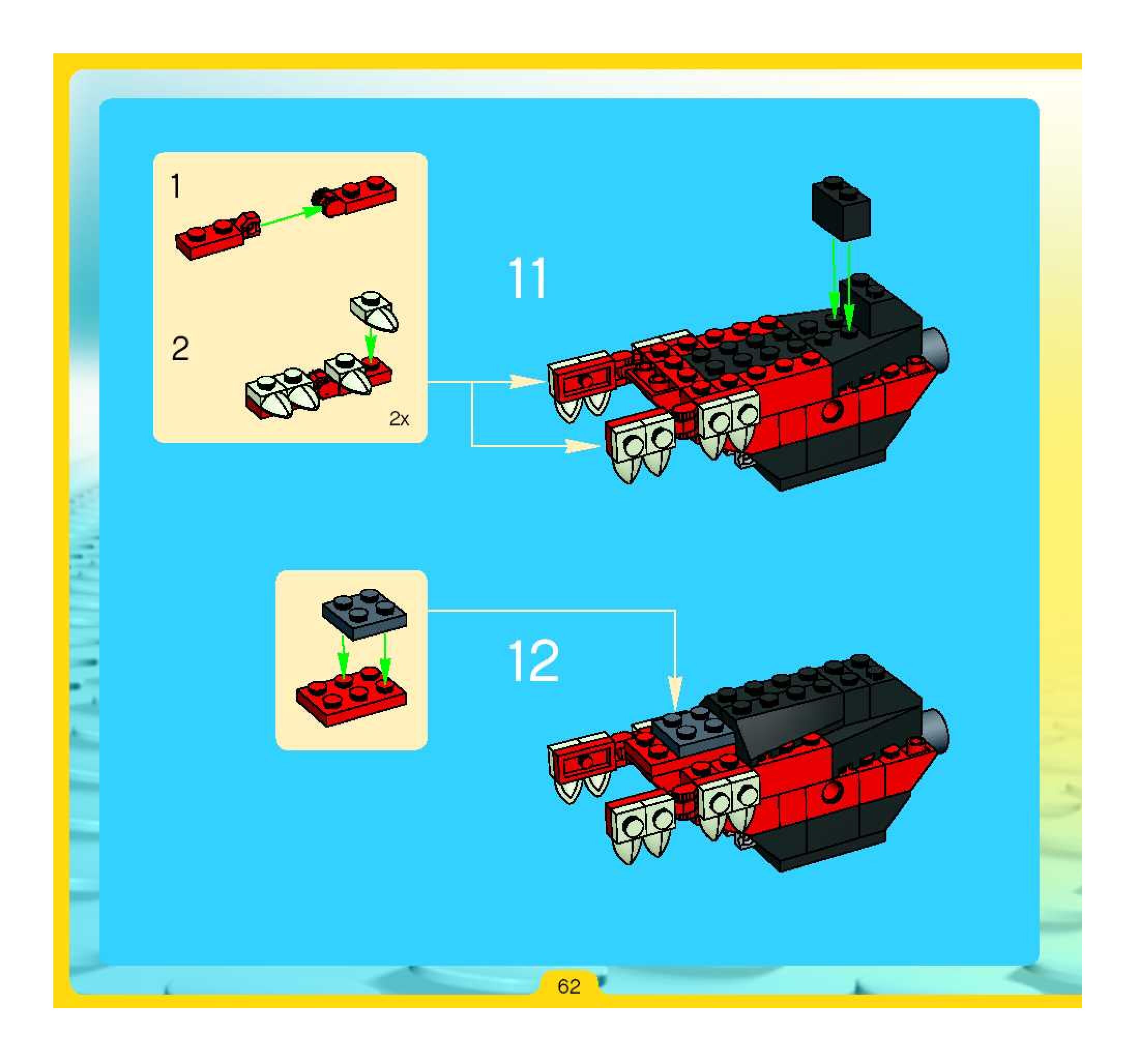 1

2

2x

11

12

62