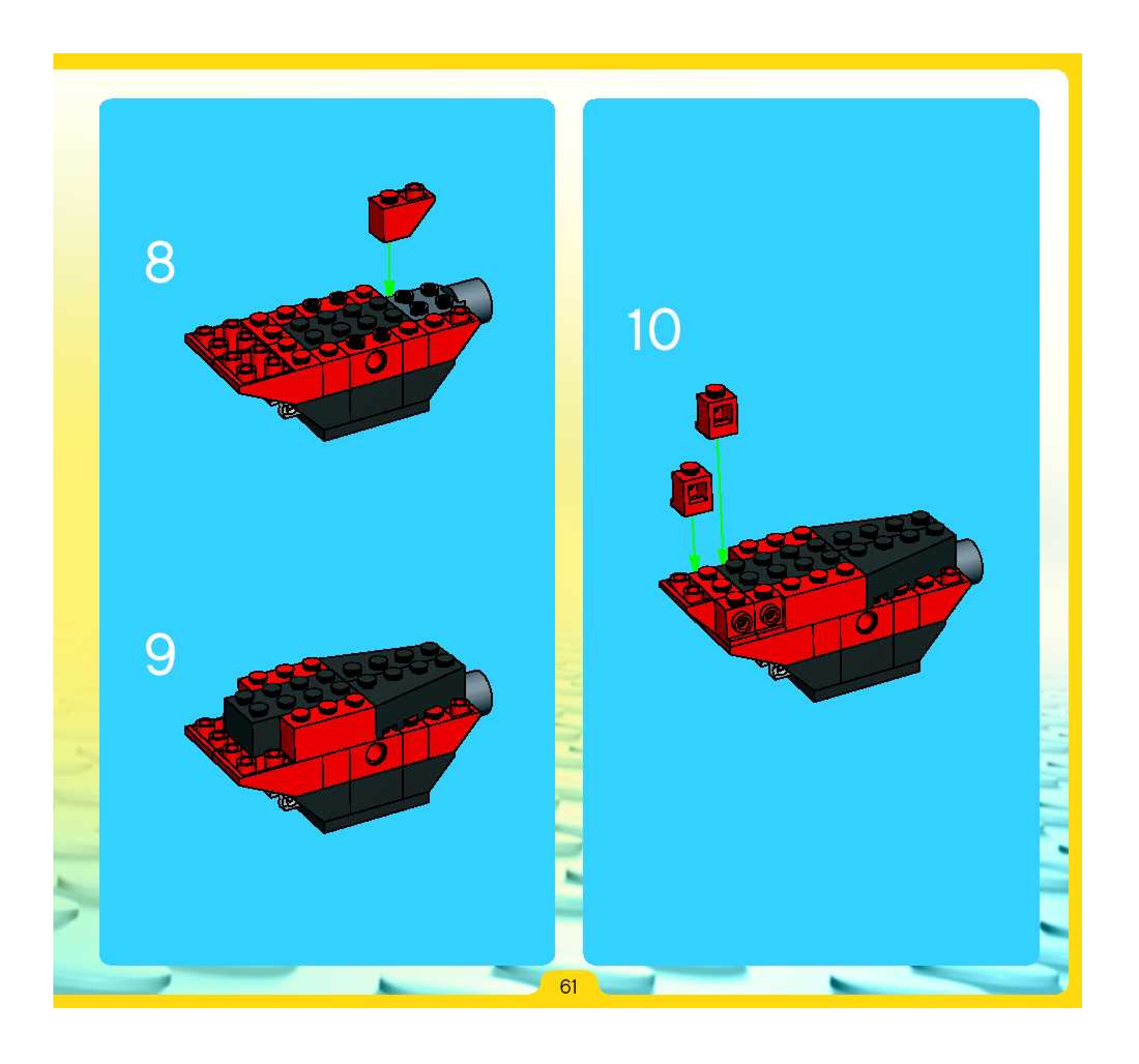 8

9

10

61