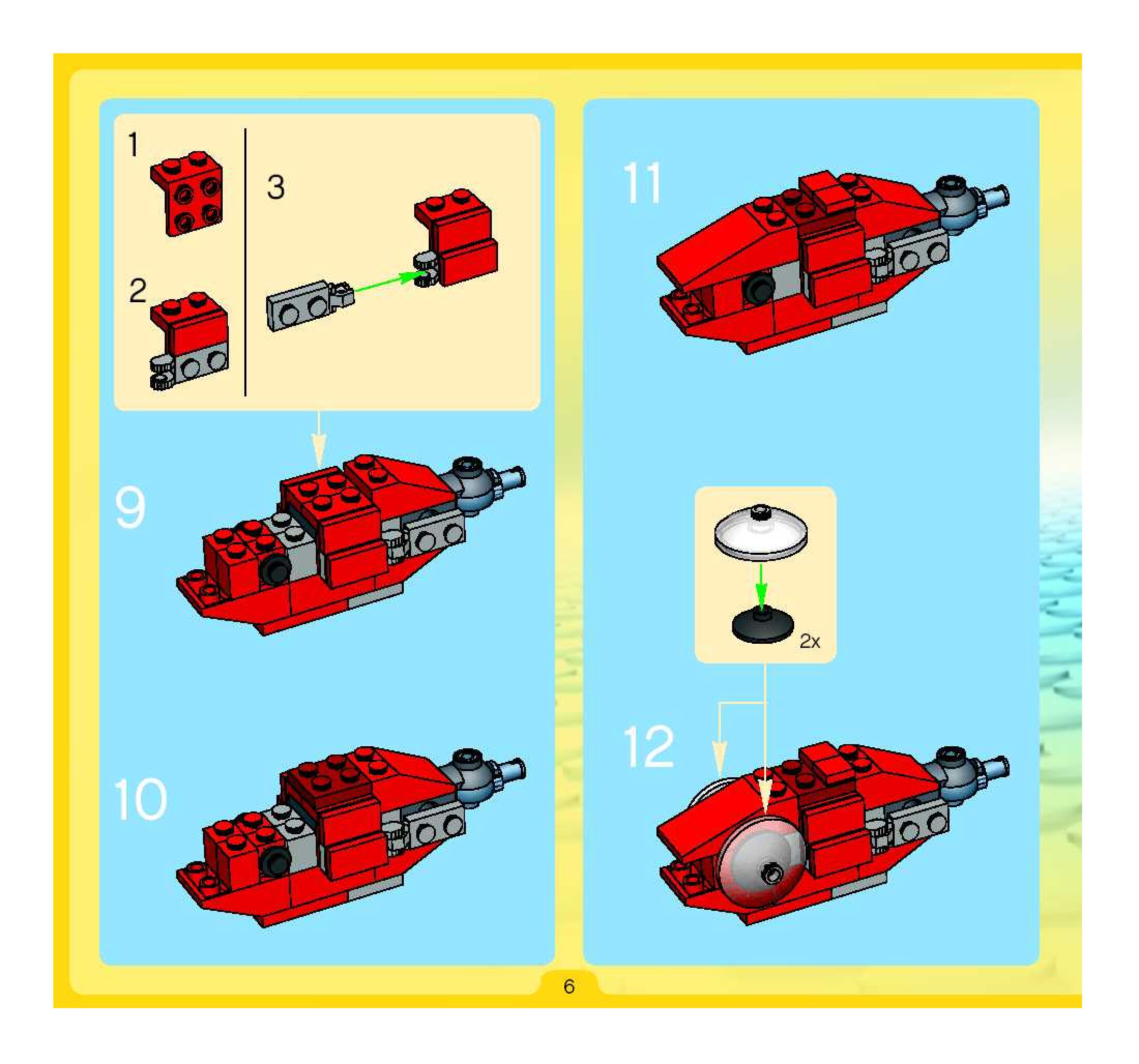 1

2

3

9

10

11

2x

12

6