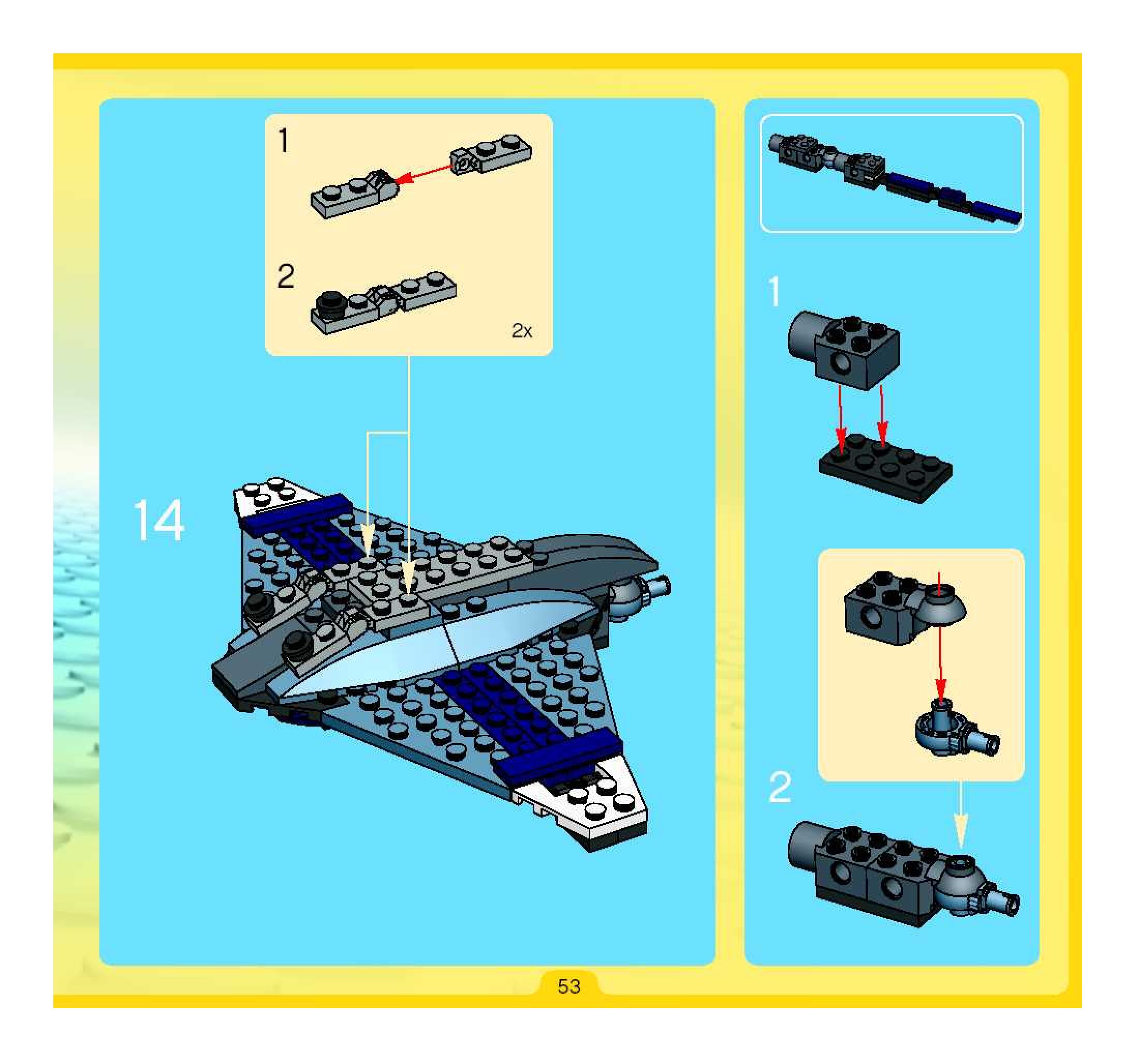 1

2

2x

14

1

2

53