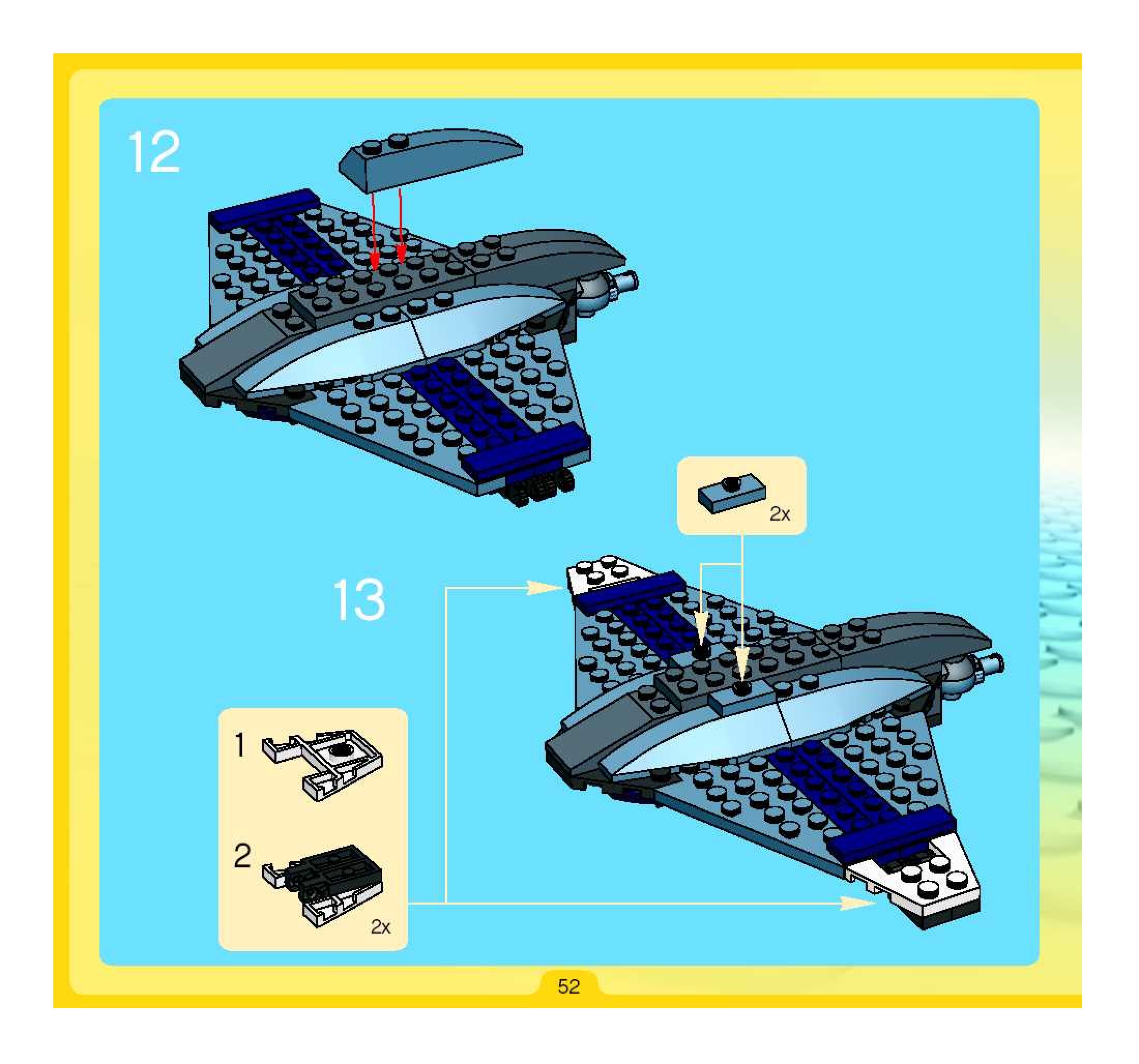 12

2x

13

1

2

2x

52