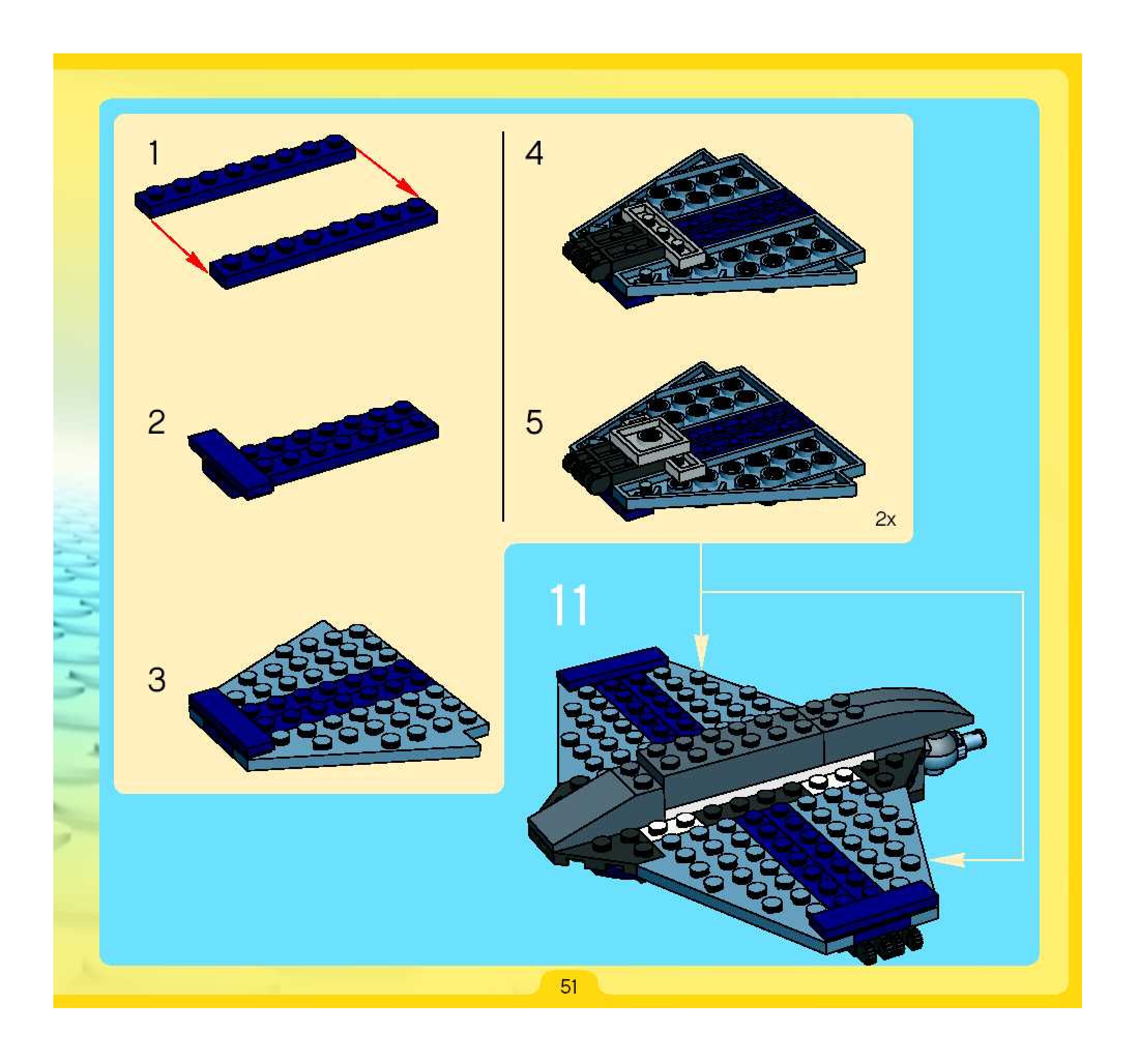 1

2

3

4

5

2x

11

51