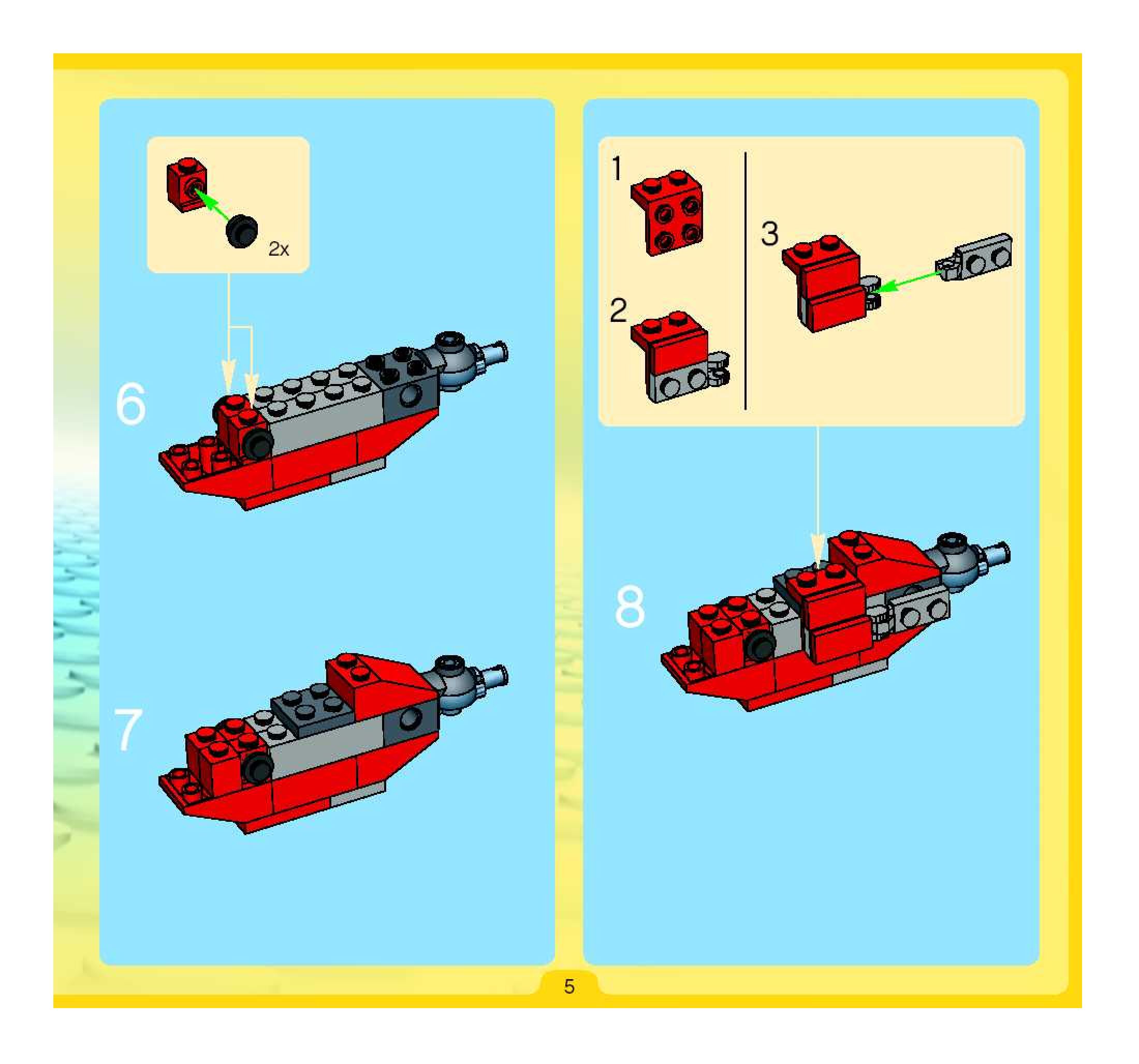 2x

6

7

1

2

3

8

5