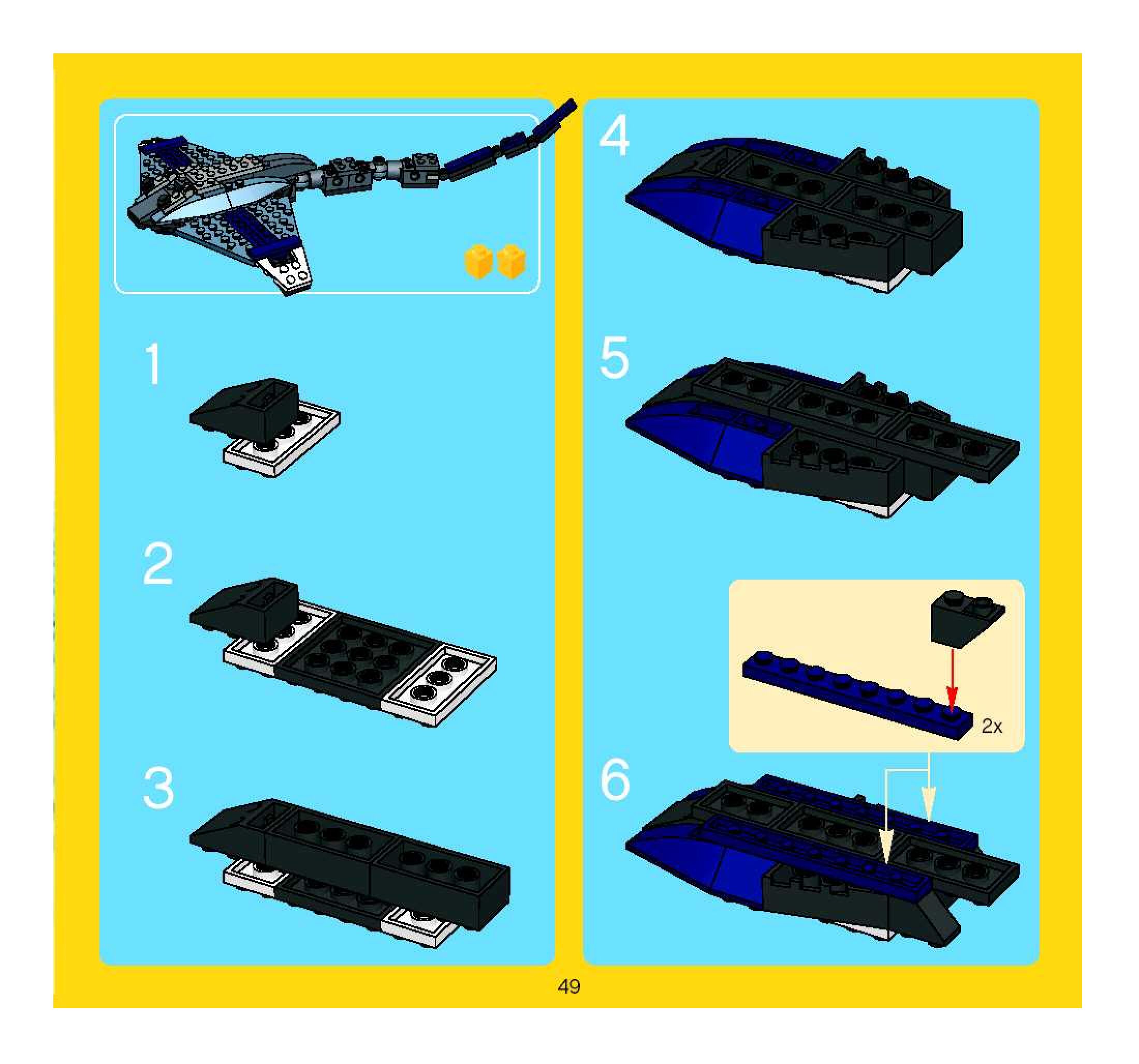 1

2

3

4

5

2x

6

49