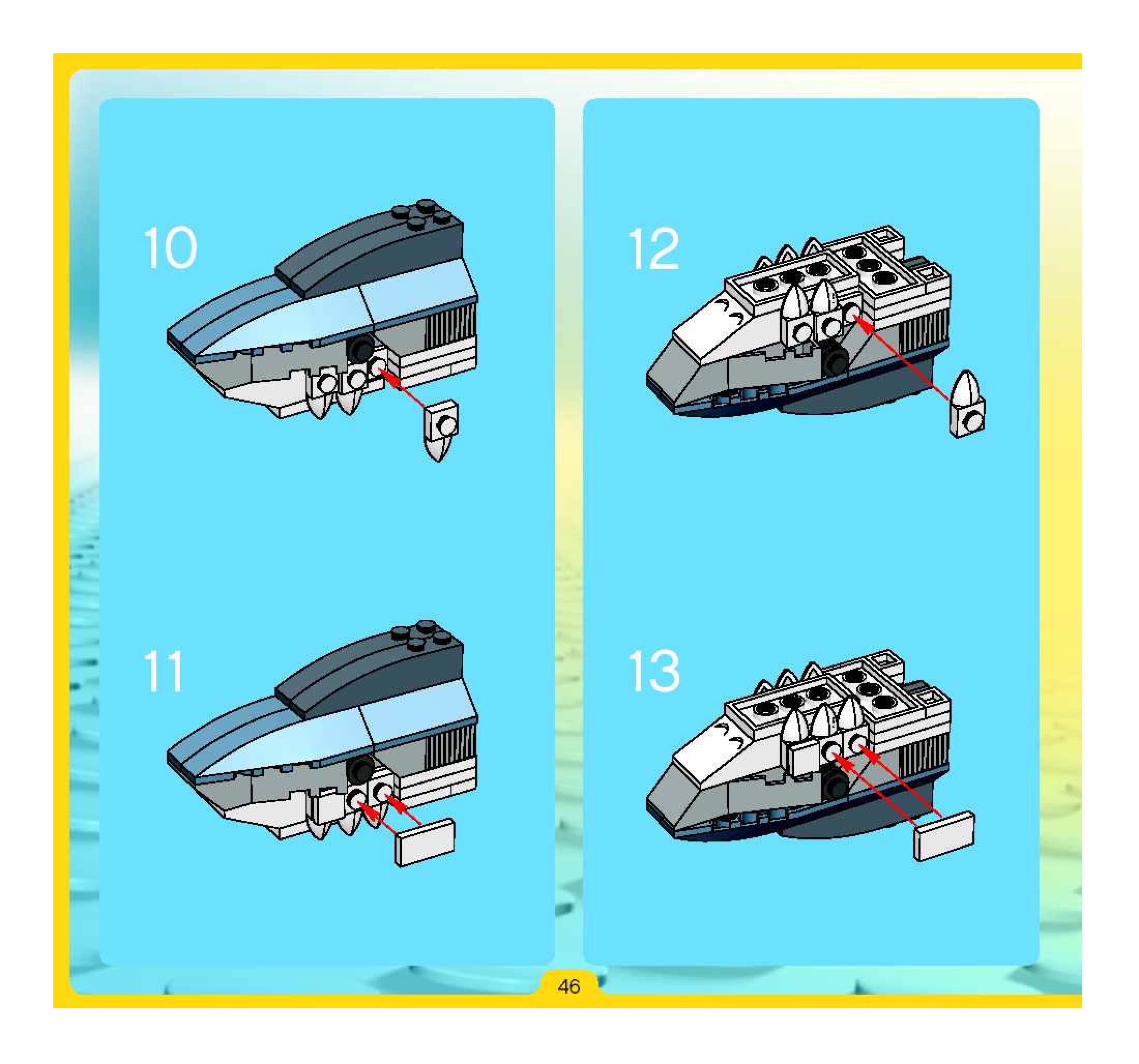 10

11

12

13

46