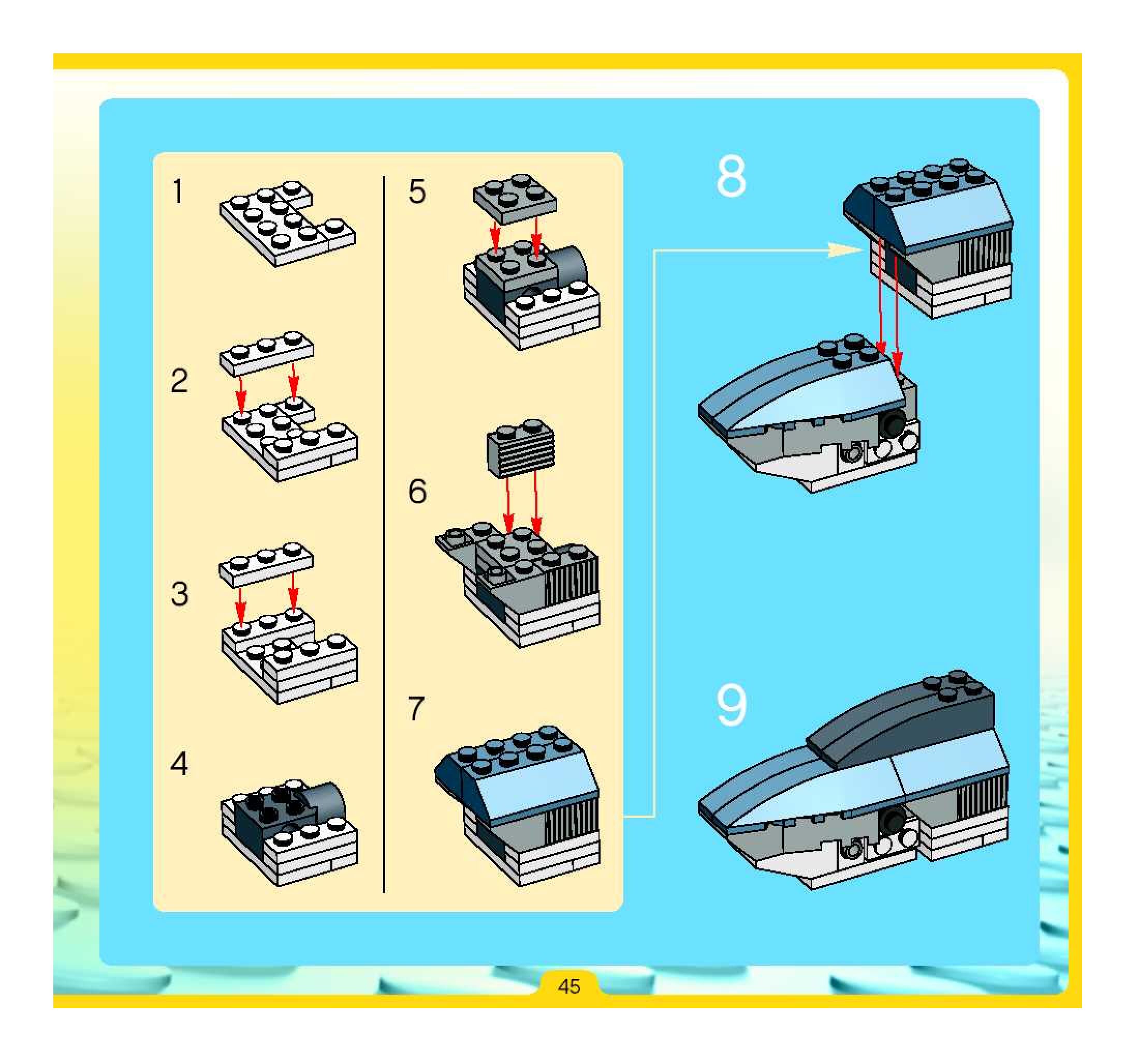 1

2

3

4

5

6

7

8

9

45