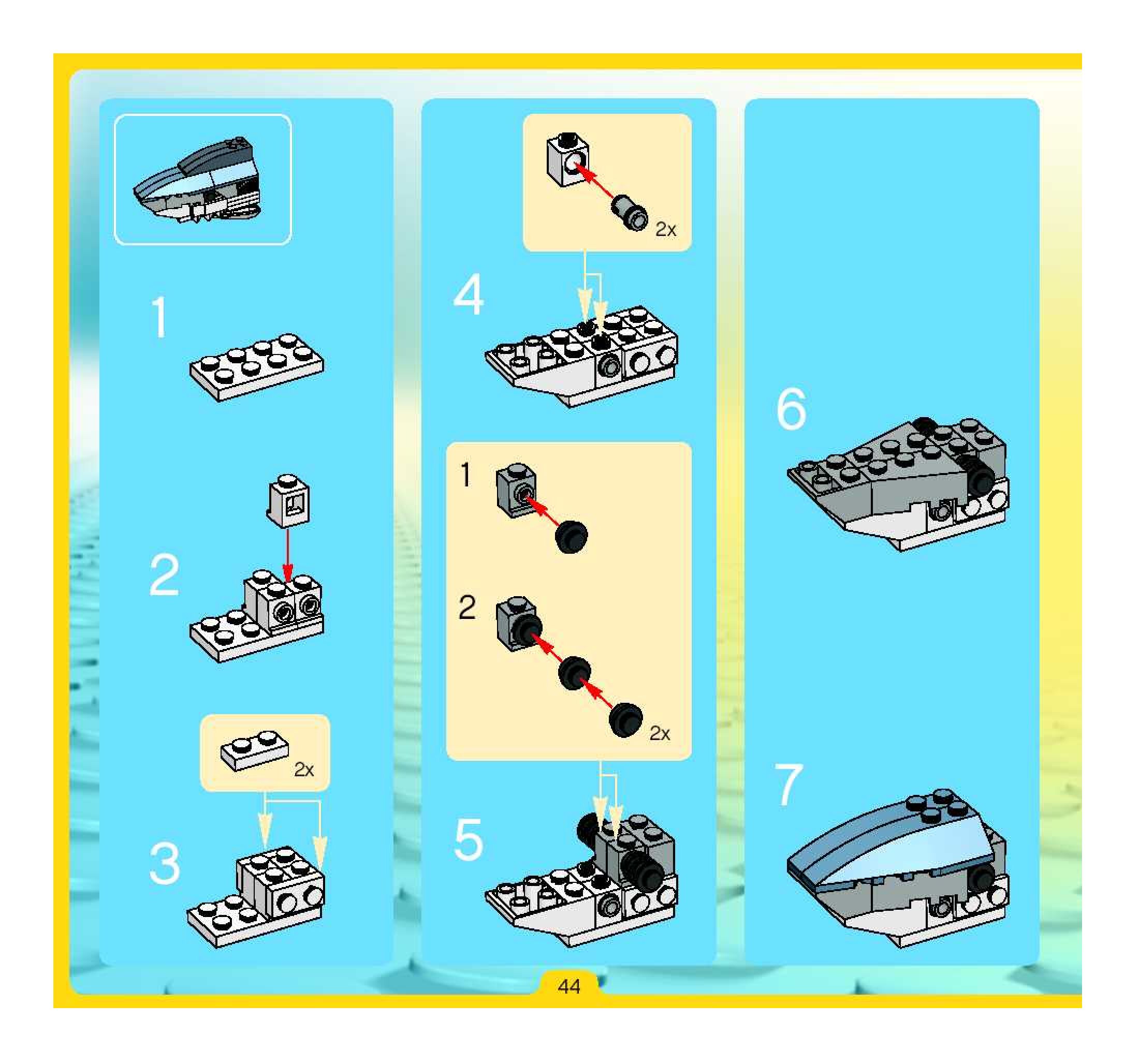 1

2

2x

3

2x

4

1

2

2x

5

6

7

44