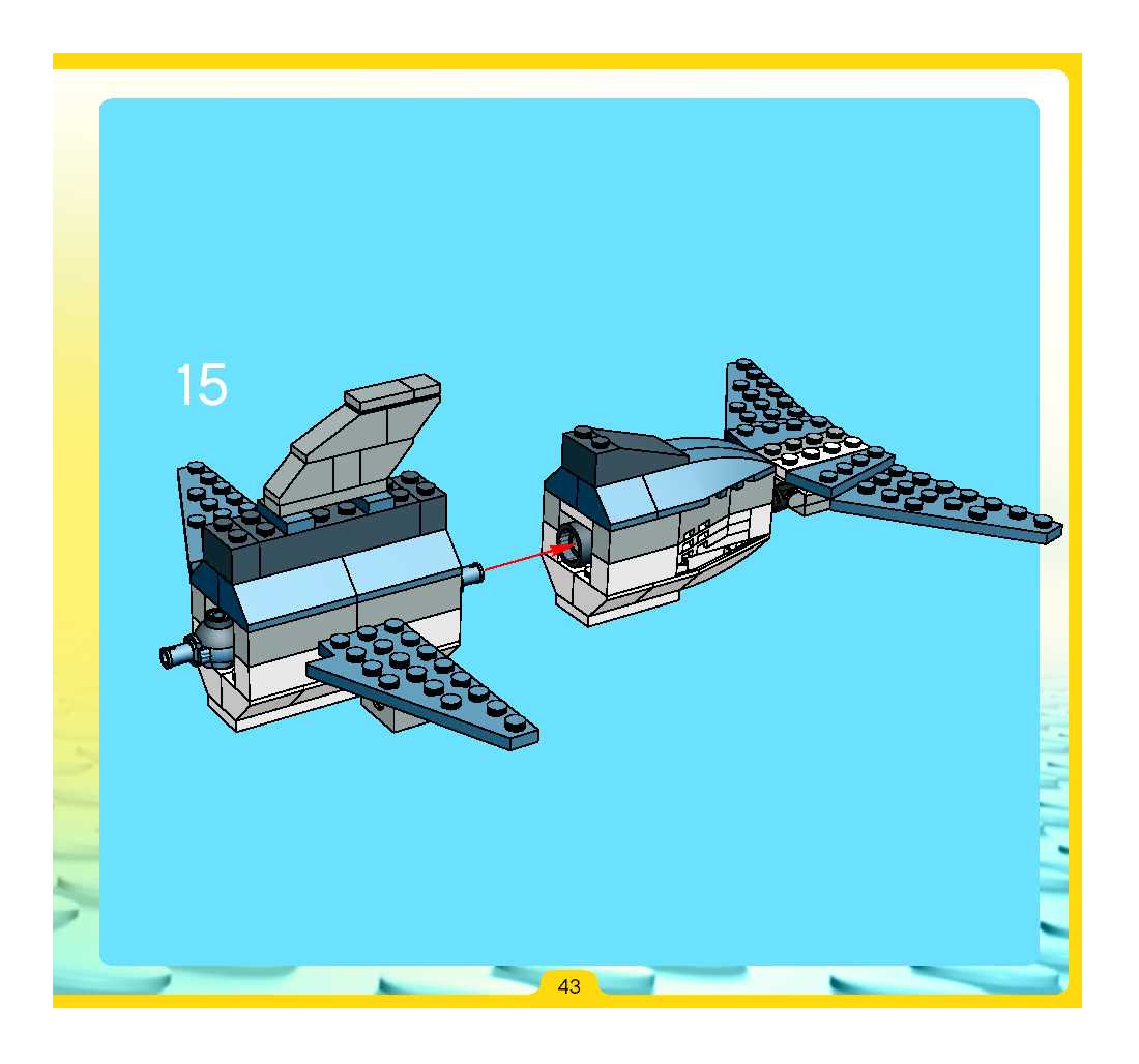 15

43