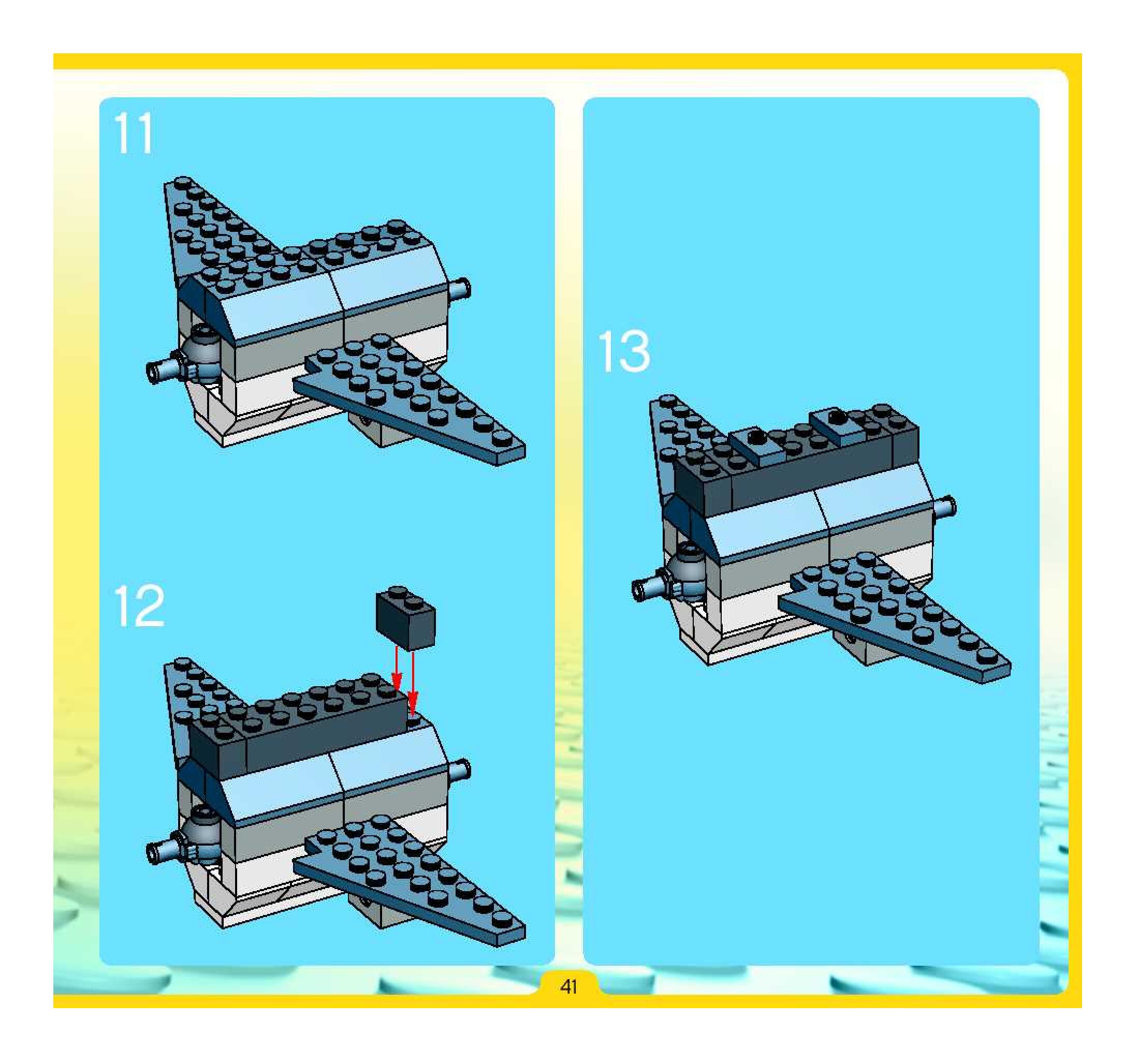 11

12

13

41