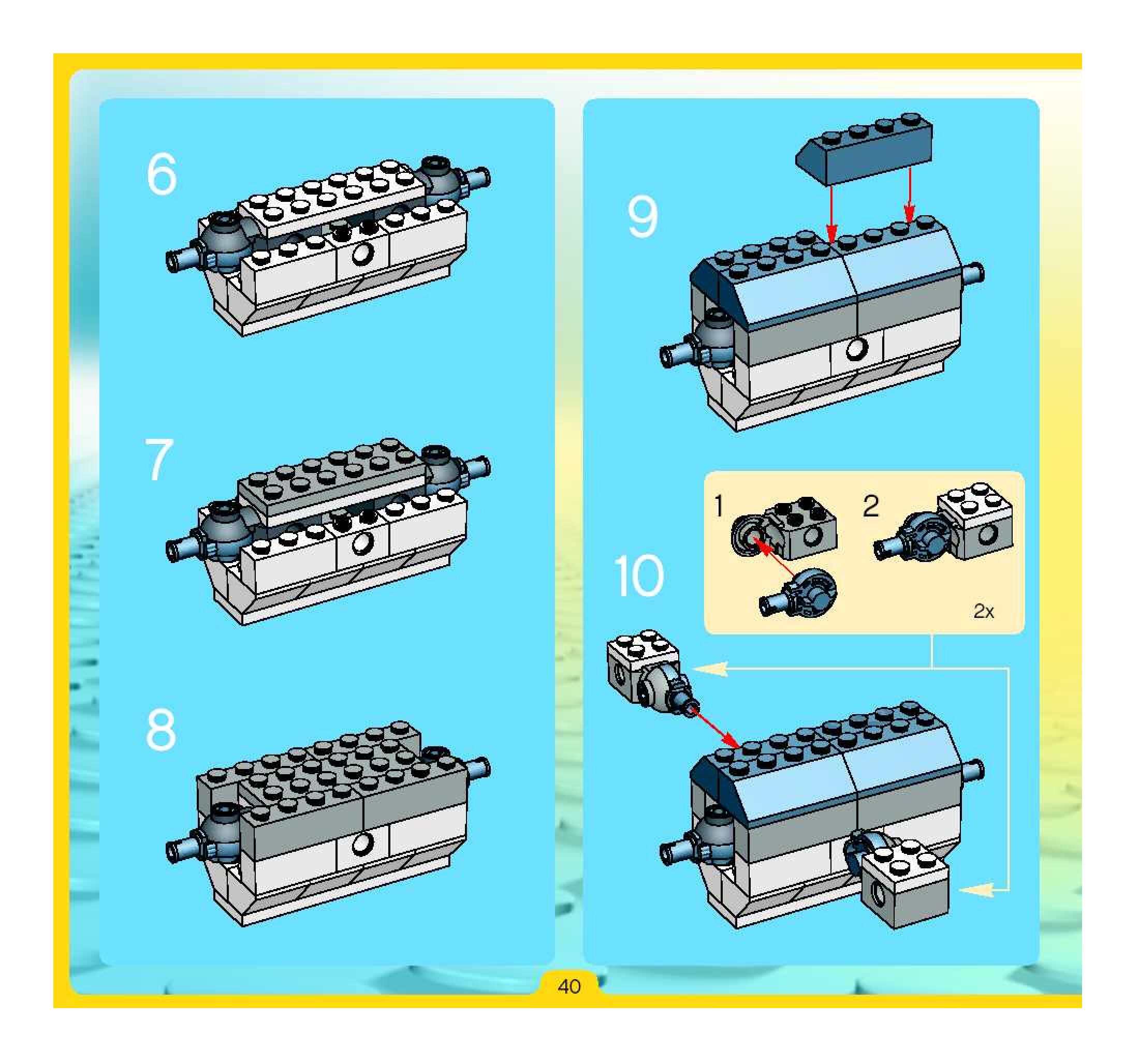 6

7

8

9

10

1

2

2x

40