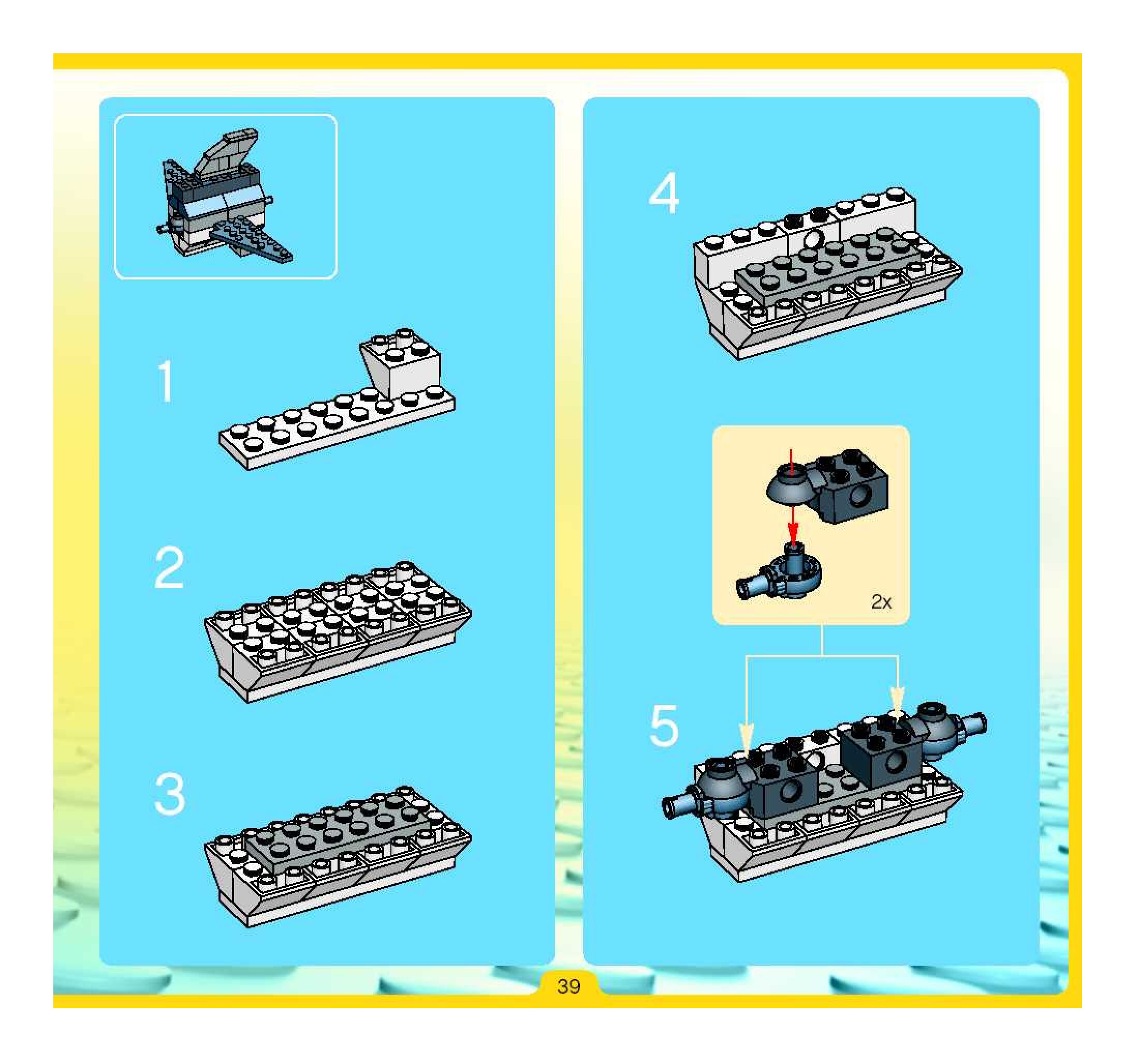 1

2

3

4

2x

5

39