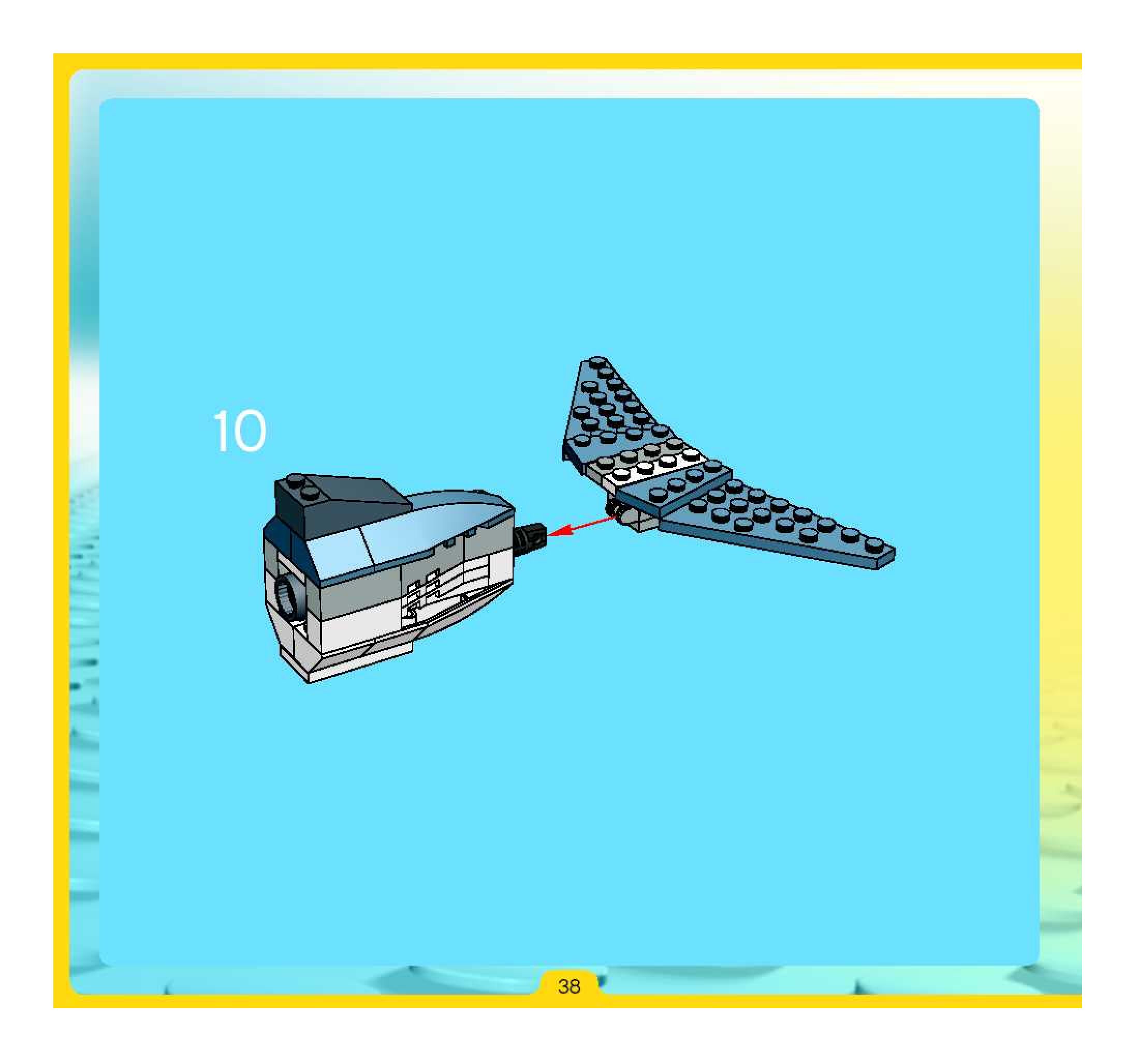 10

38