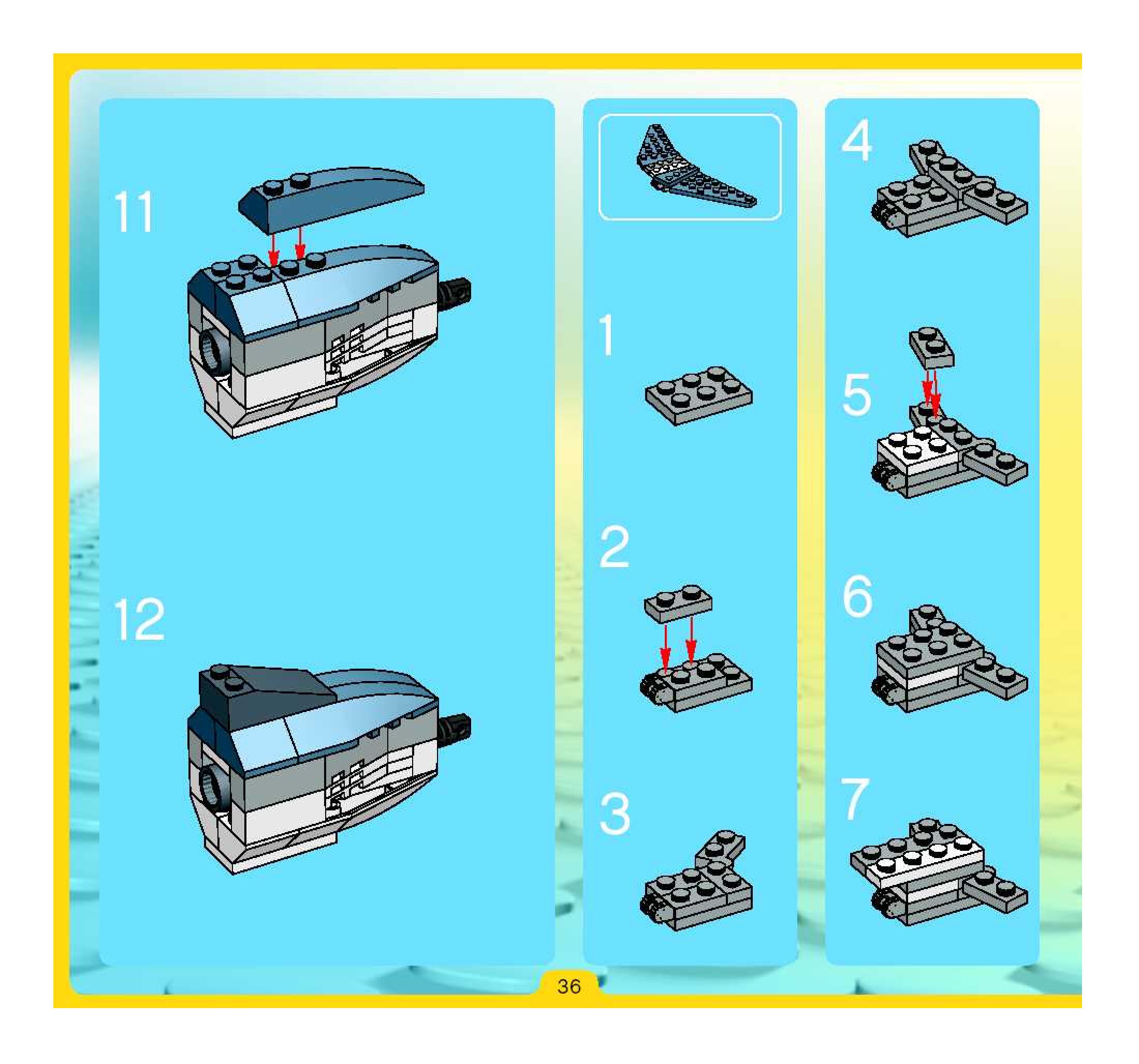 11

12

1

2

3

4

5

6

7

36