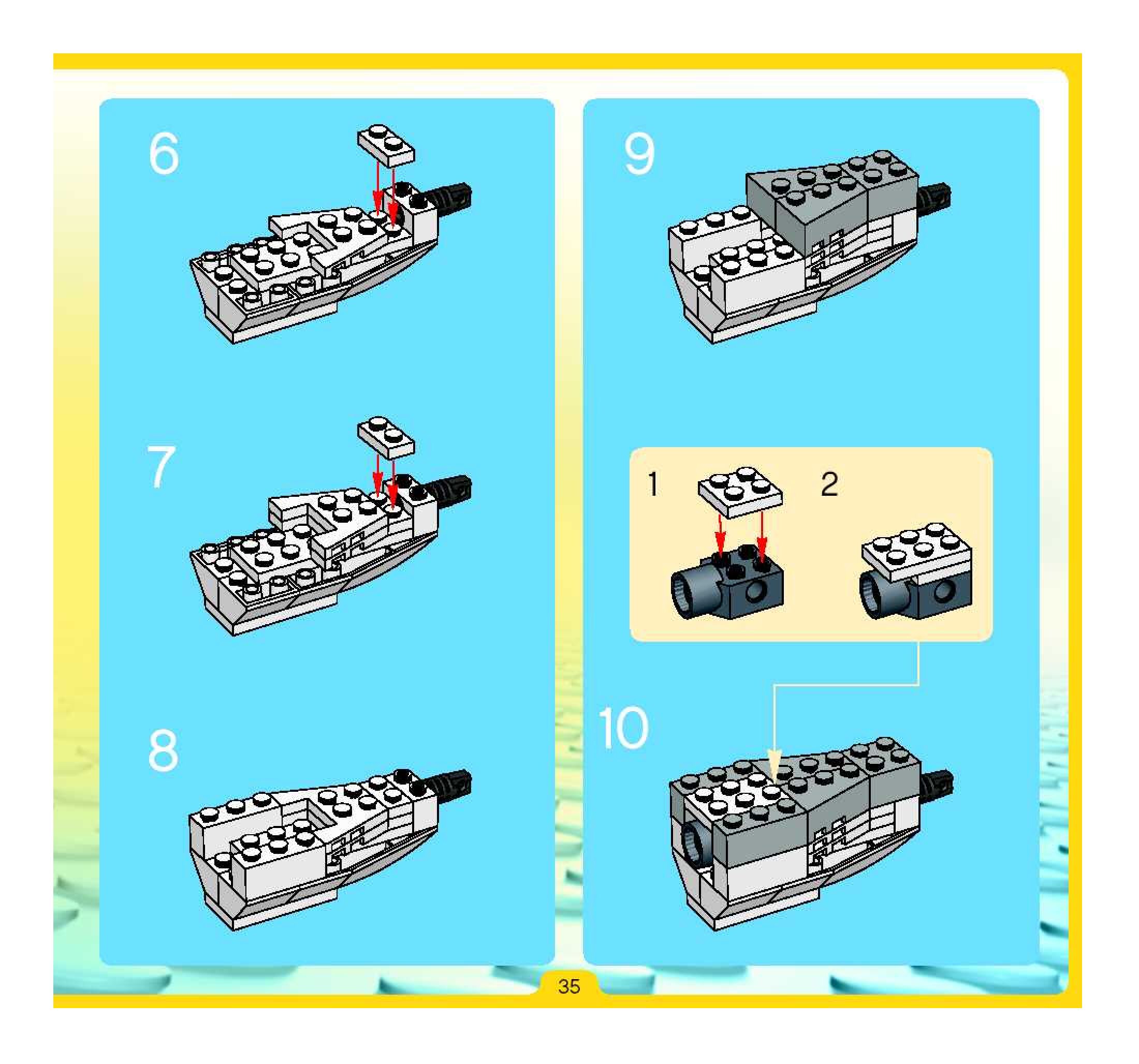 6

7

8

9

1

2

10

35