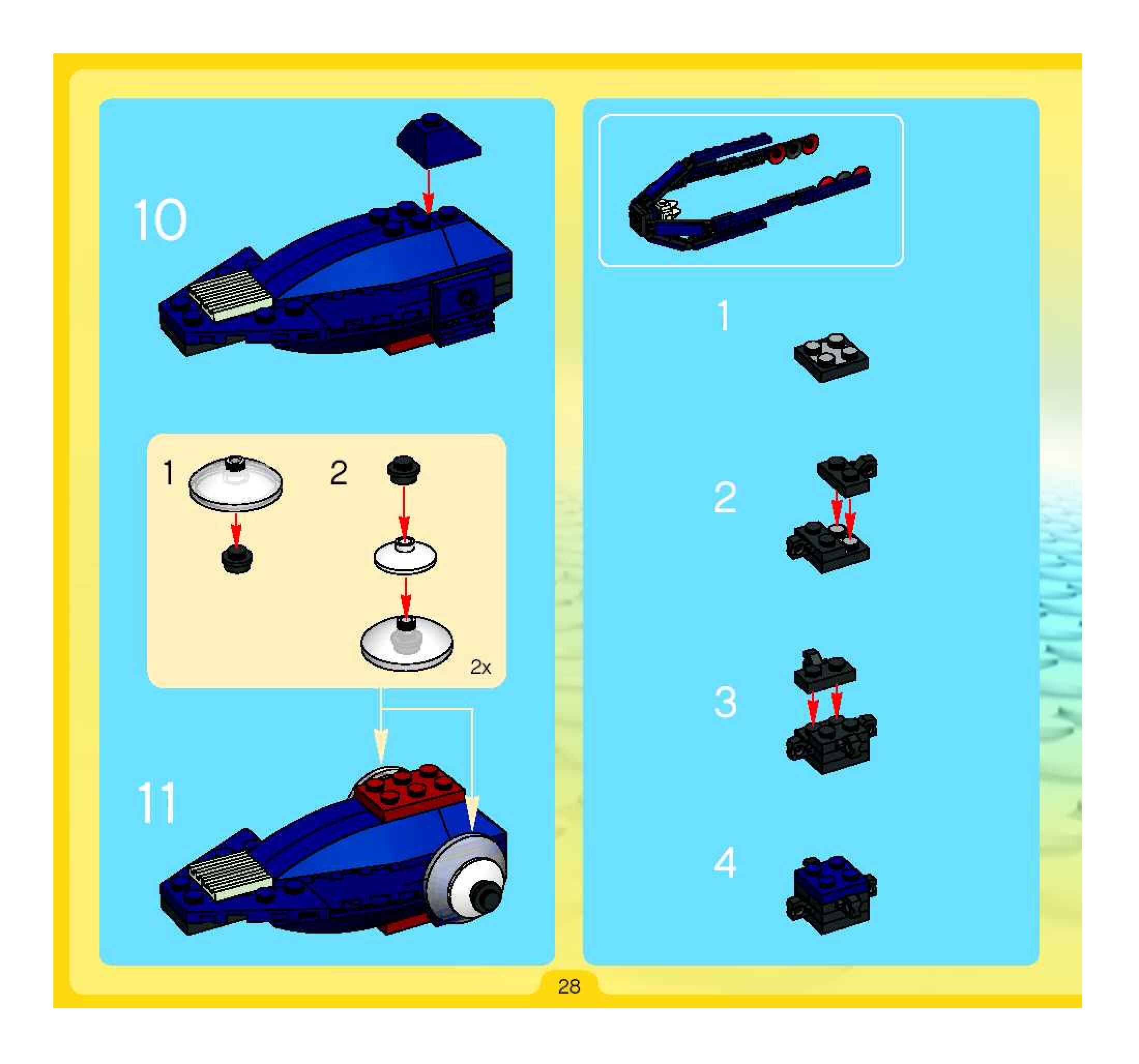 10

1

2

2x

11

1

2

3

4

28