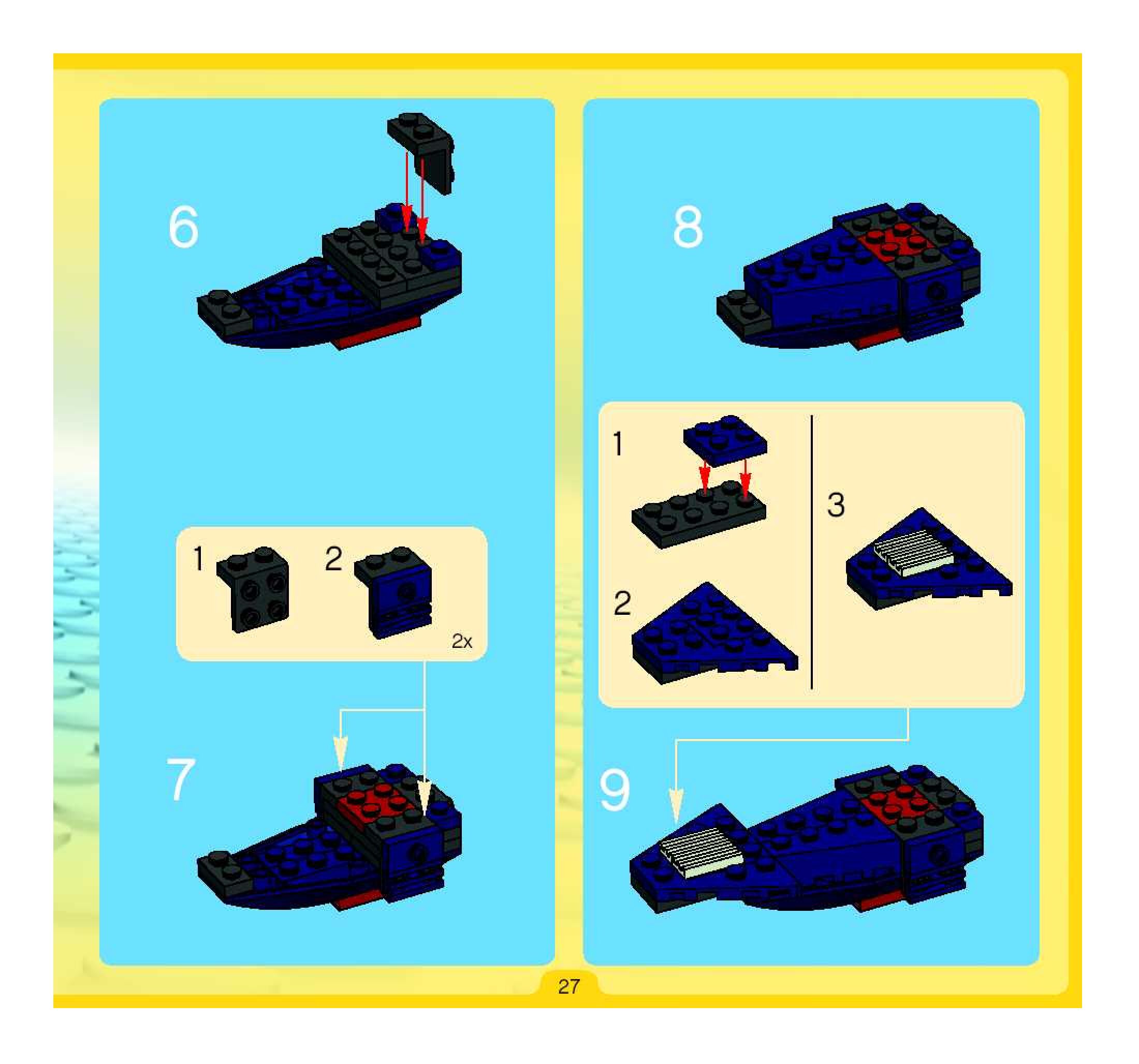 6

1

2

2x

7

8

1

2

3

9

27