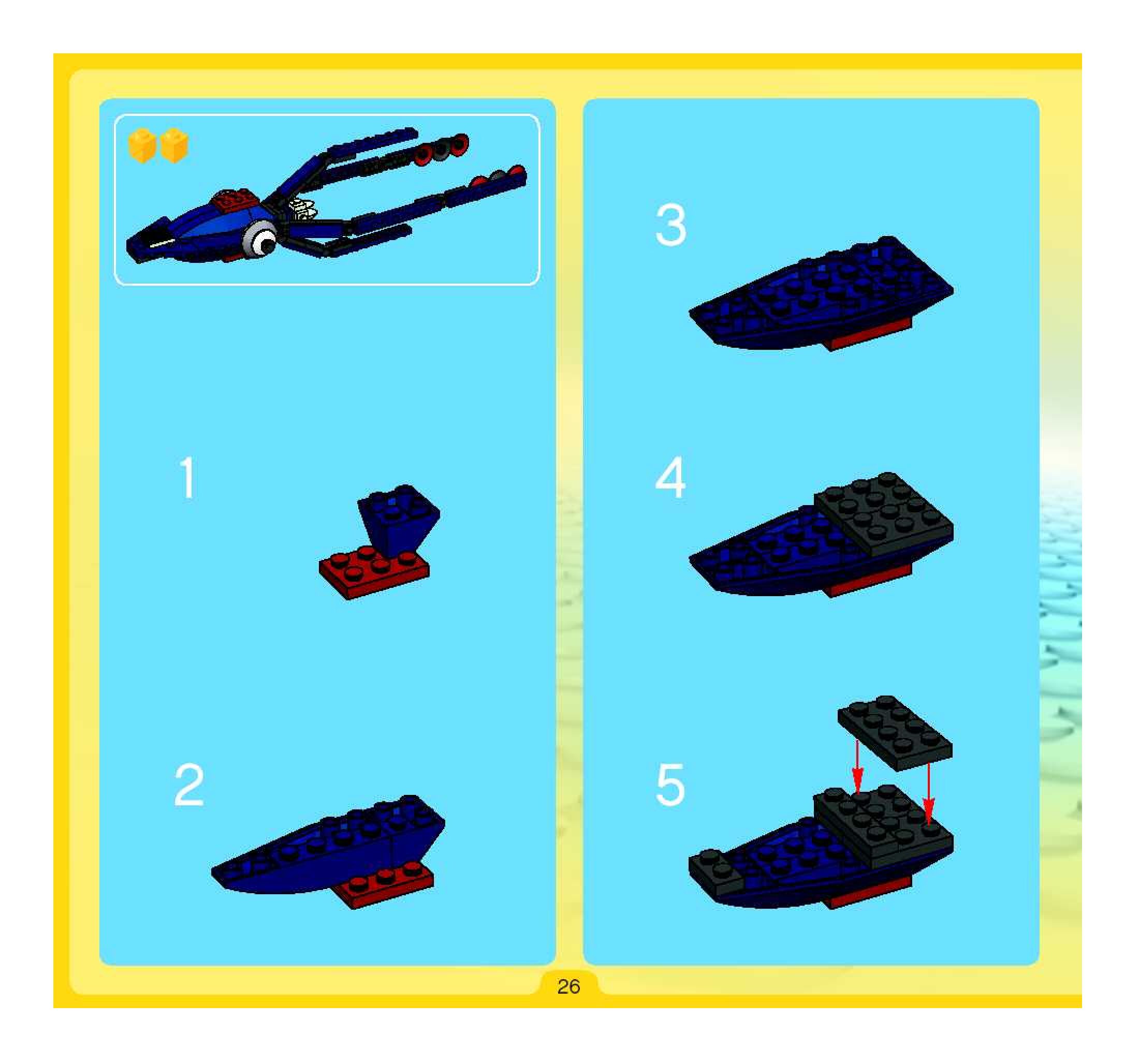 1

2

3

4

5

26