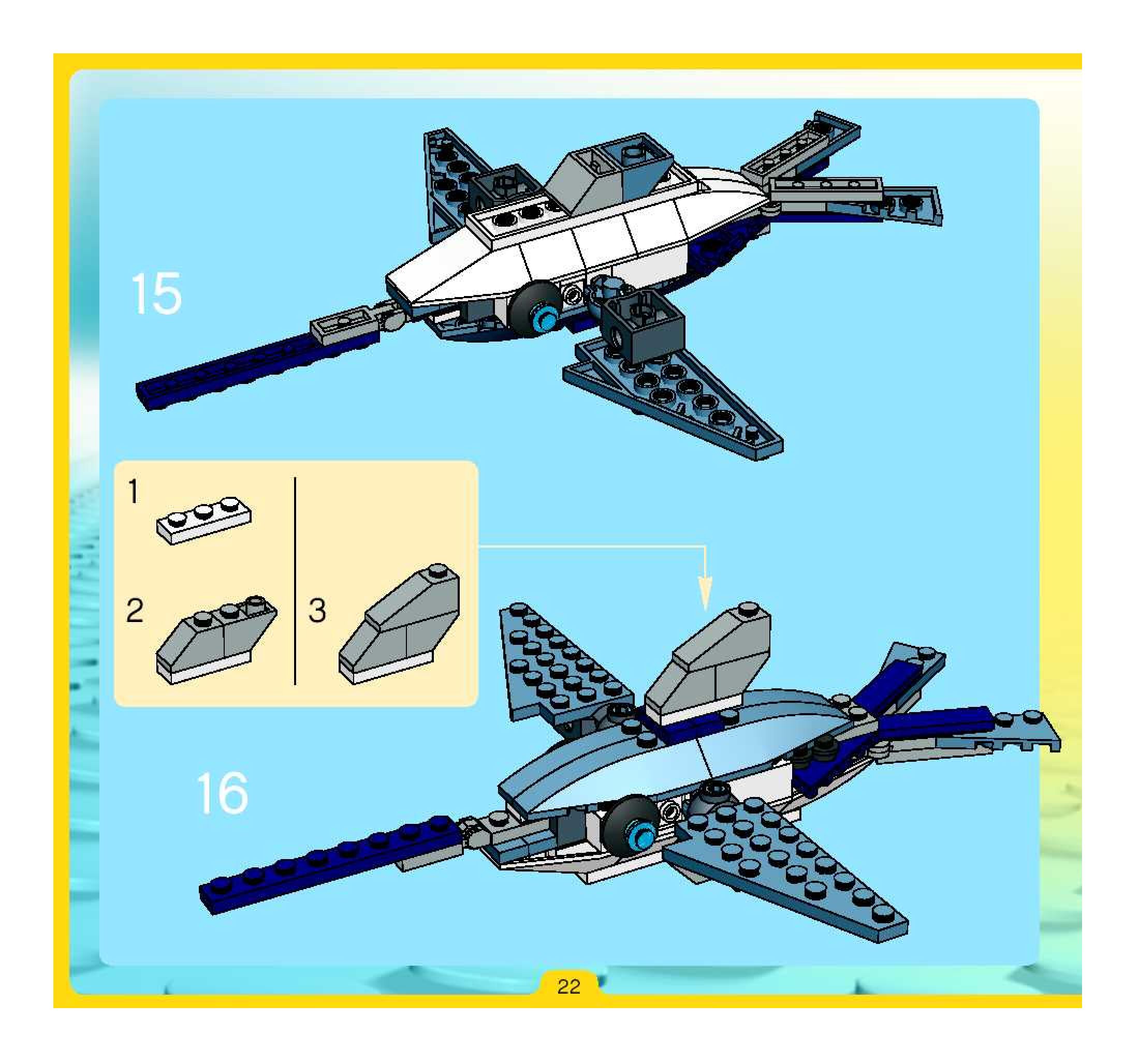 15

1

2

3

16

22