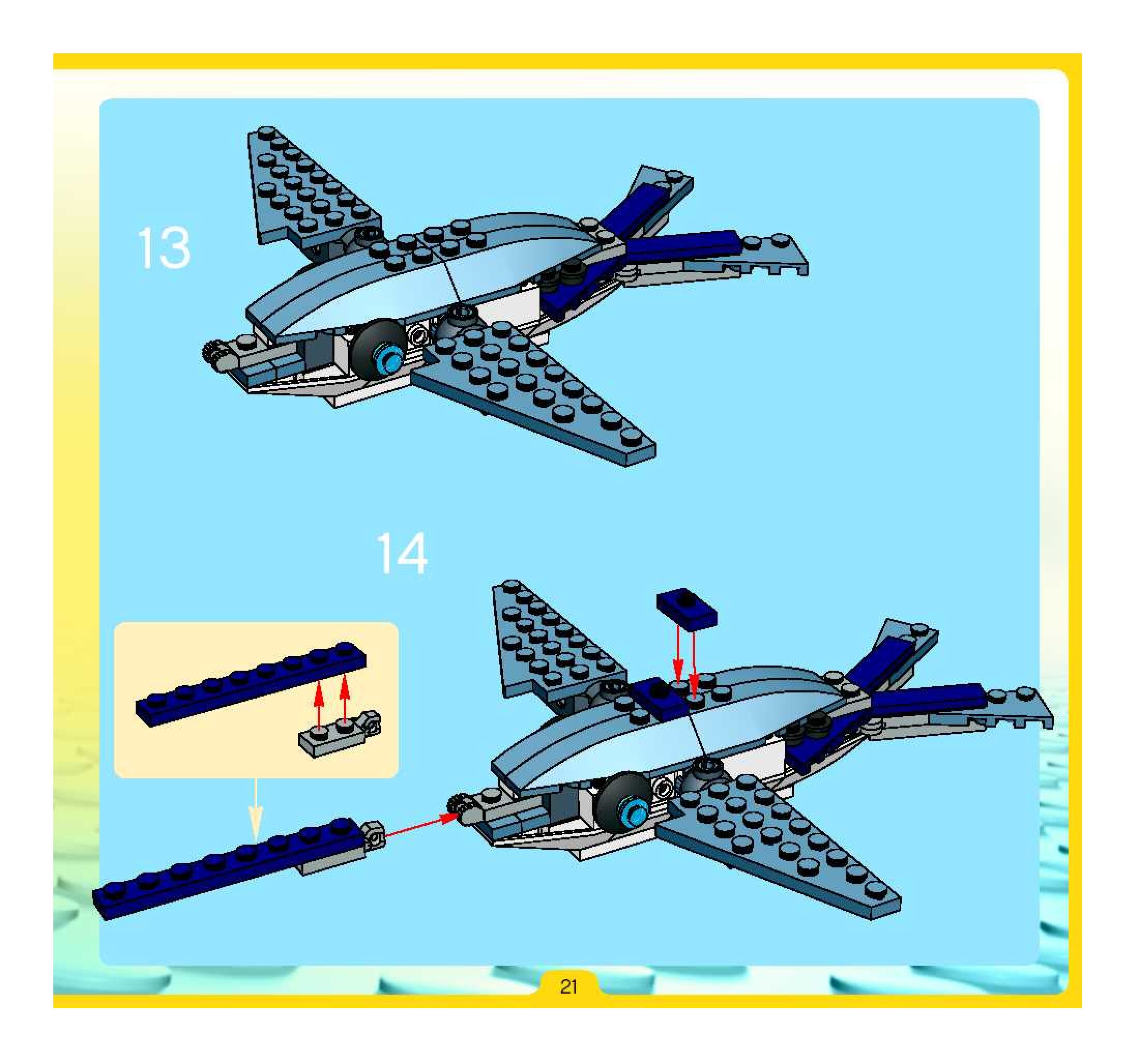 13

14

21